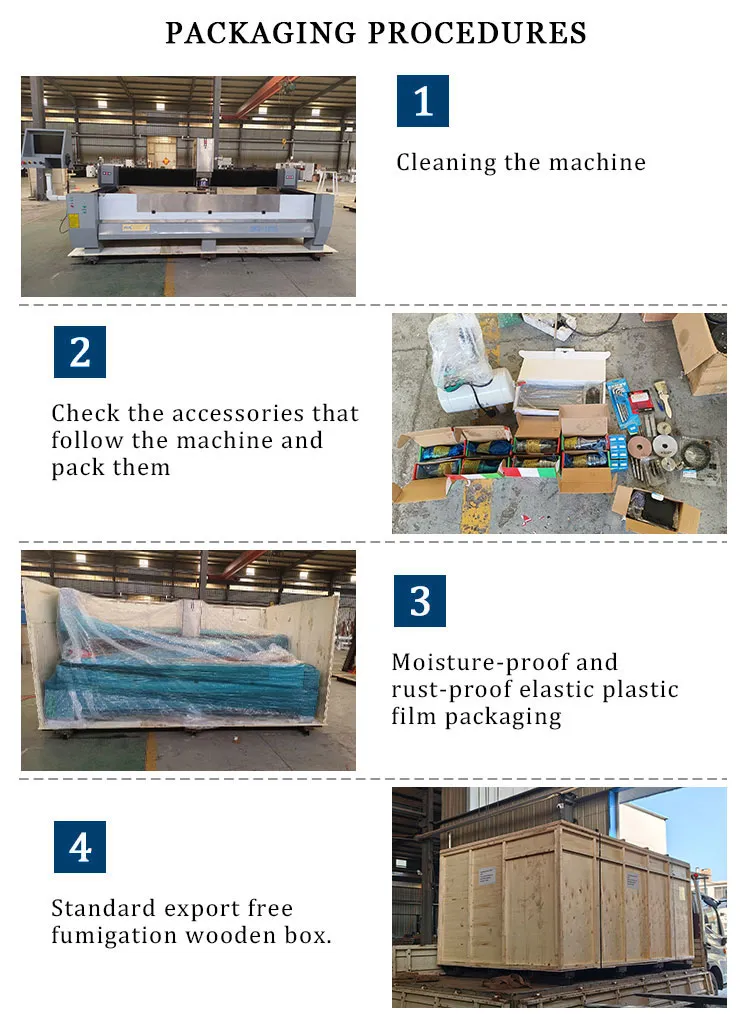 PACKAGING PROCEDURES

1

Cleaning the machine

2

Check the accessories that follow the machine and pack them

3

Moisture-proof and rust-proof elastic plastic film packaging

4

Standard export free fumigation wooden box.