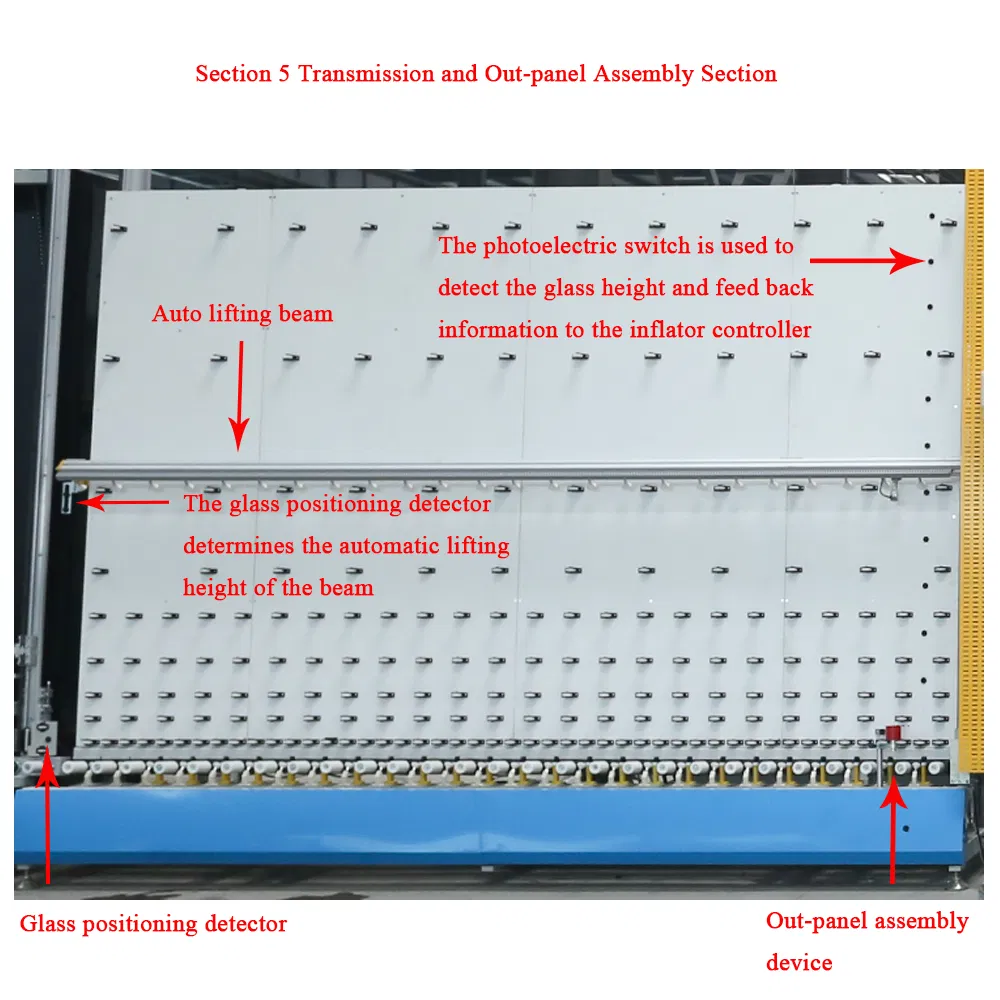 Section 5 Transmission and Out-panel Assembly Section

The photoelectric switch is used to detect the glass height and feed back information to the inflator controller

Auto lifting beam

The glass positioning detector determines the automatic lifting height of the beam

Glass positioning detector

Out-panel assembly device