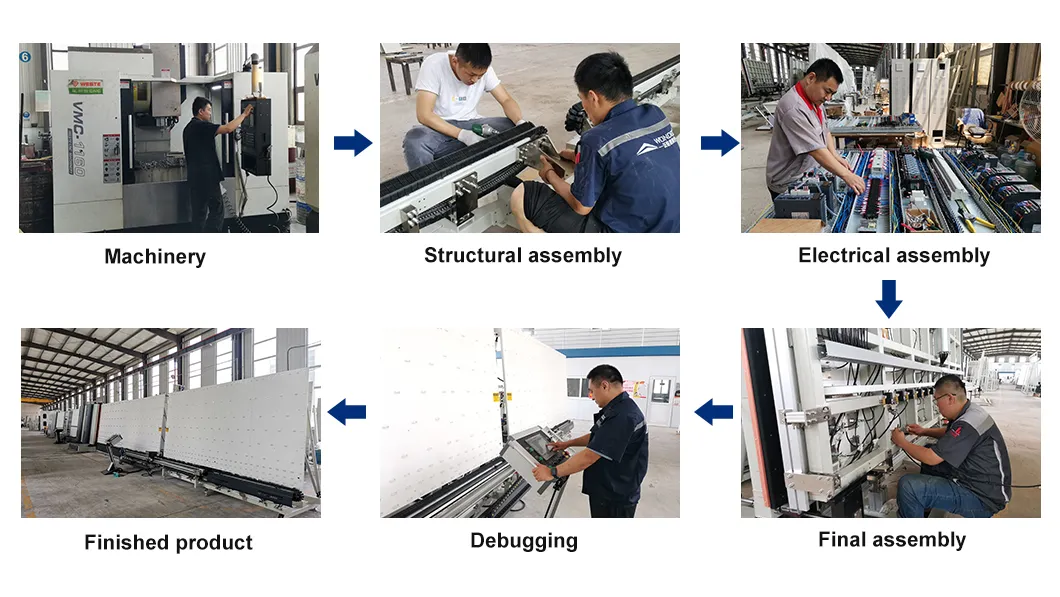 VMC-1160

Machinery

Structural assembly

Electrical assembly

Final assembly

Debugging

Finished product