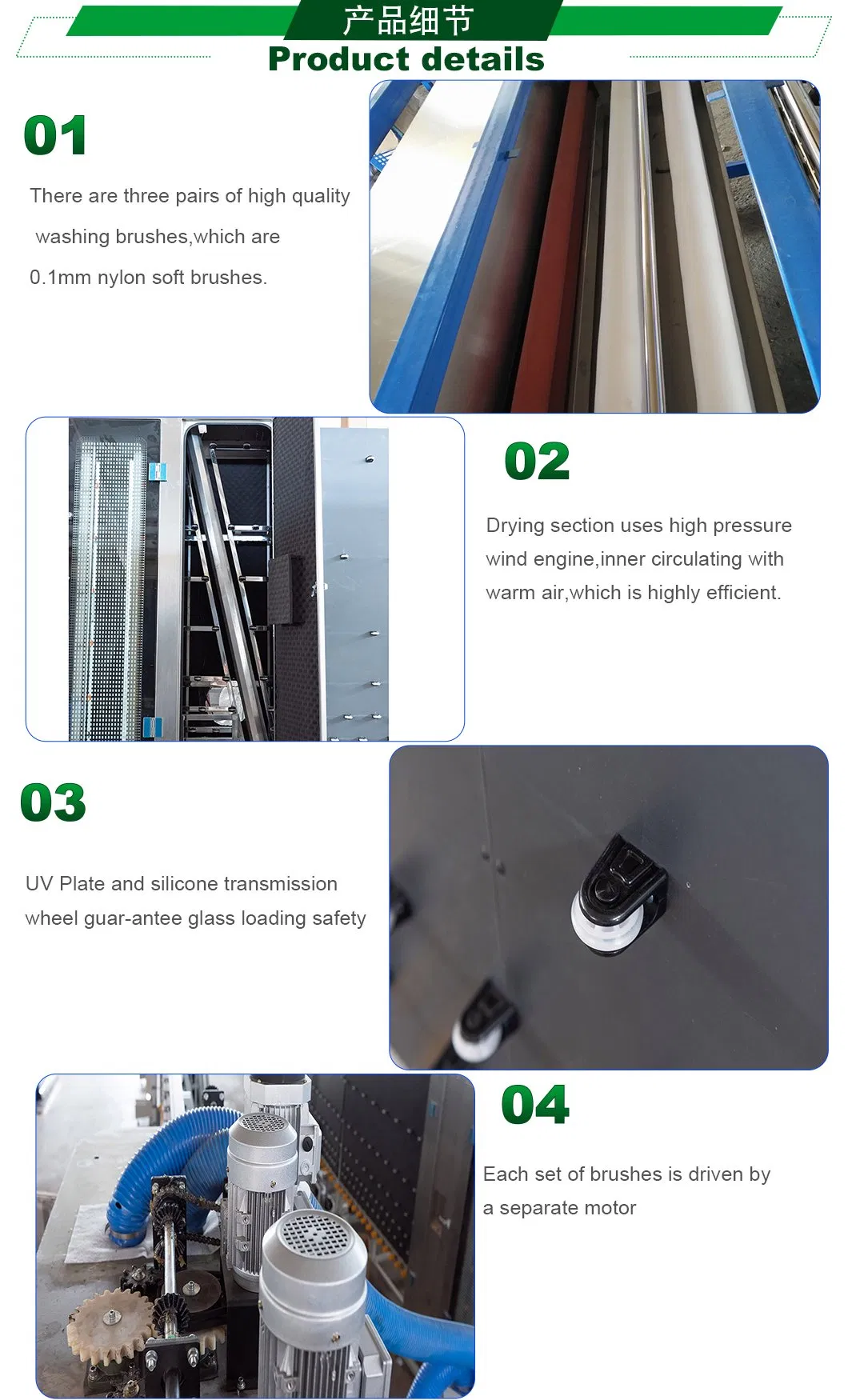 产品细节
Product details

01

There are three pairs of high quality washing brushes,which are 0.1mm nylon soft brushes.

02

Drying section uses high pressure wind engine,inner circulating with warm air,which is highly efficient.

03

UV Plate and silicone transmission wheel guar-antee glass loading safety

04

Each set of brushes is driven by a separate motor