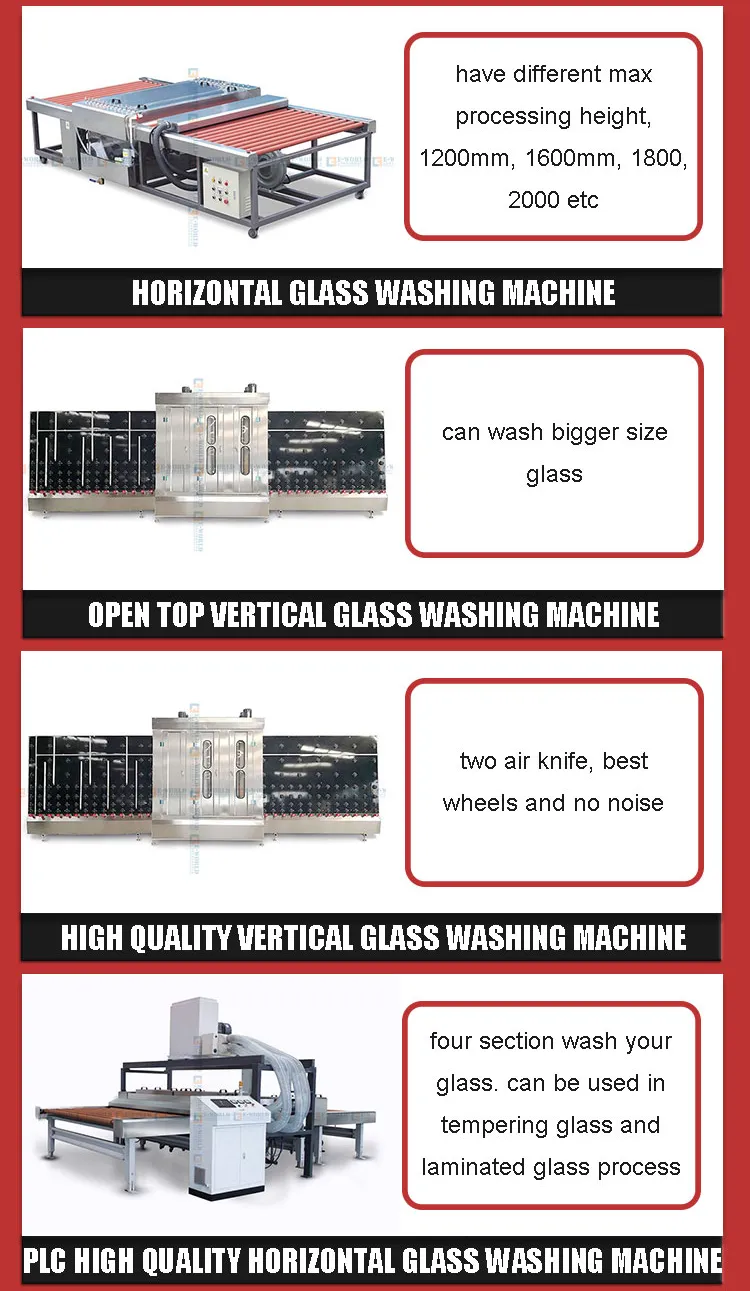 have different max processing height, 1200mm, 1600mm, 1800, 2000 etc

HORIZONTAL GLASS WASHING MACHINE

can wash bigger size glass

OPEN TOP VERTICAL GLASS WASHING MACHINE

two air knife, best wheels and no noise

HIGH QUALITY VERTICAL GLASS WASHING MACHINE

four section wash your glass. can be used in tempering glass and laminated glass process

PLC HIGH QUALITY HORIZONTAL GLASS WASHING MACHINE