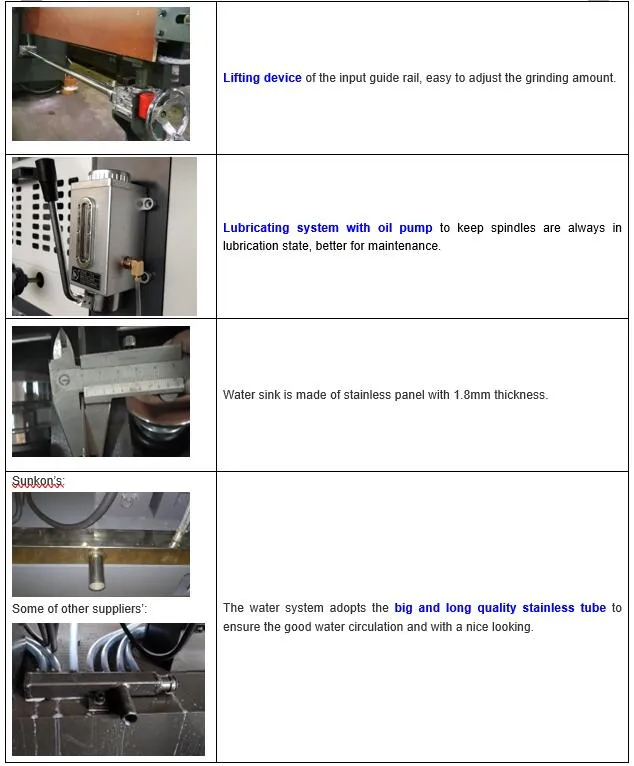 | | |
|---|---|
| | Lifting device of the input guide rail, easy to adjust the grinding amount. |
| | Lubricating system with oil pump to keep spindles are always in lubrication state, better for maintenance. |
| | Water sink is made of stainless panel with 1.8mm thickness. |
| Sunkon's: Some of other suppliers': | The water system adopts the big and long quality stainless tube to ensure the good water circulation and with a nice looking. |