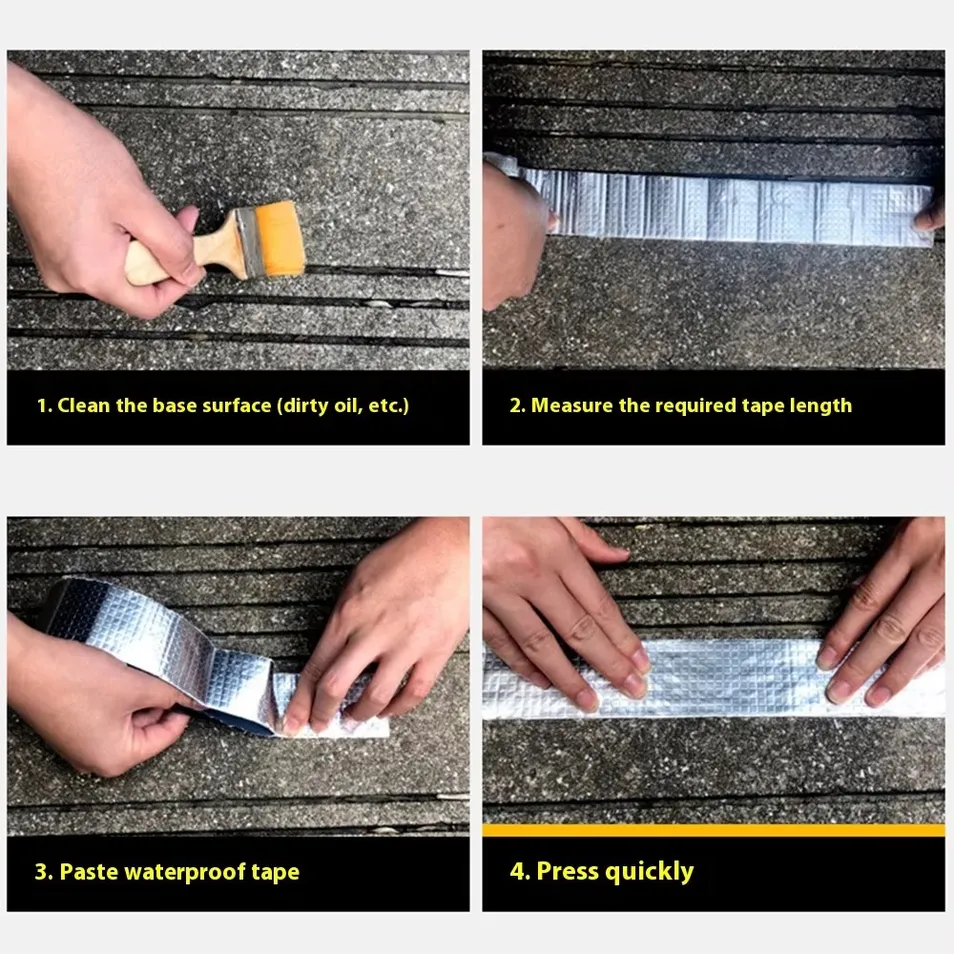 1. Clean the base surface (dirty oil, etc.)

2. Measure the required tape length

3. Paste waterproof tape

4. Press quickly