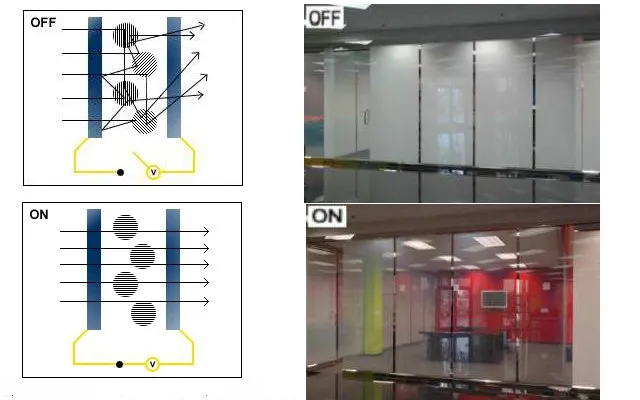 OFF

V

OFF

ON

V

ON