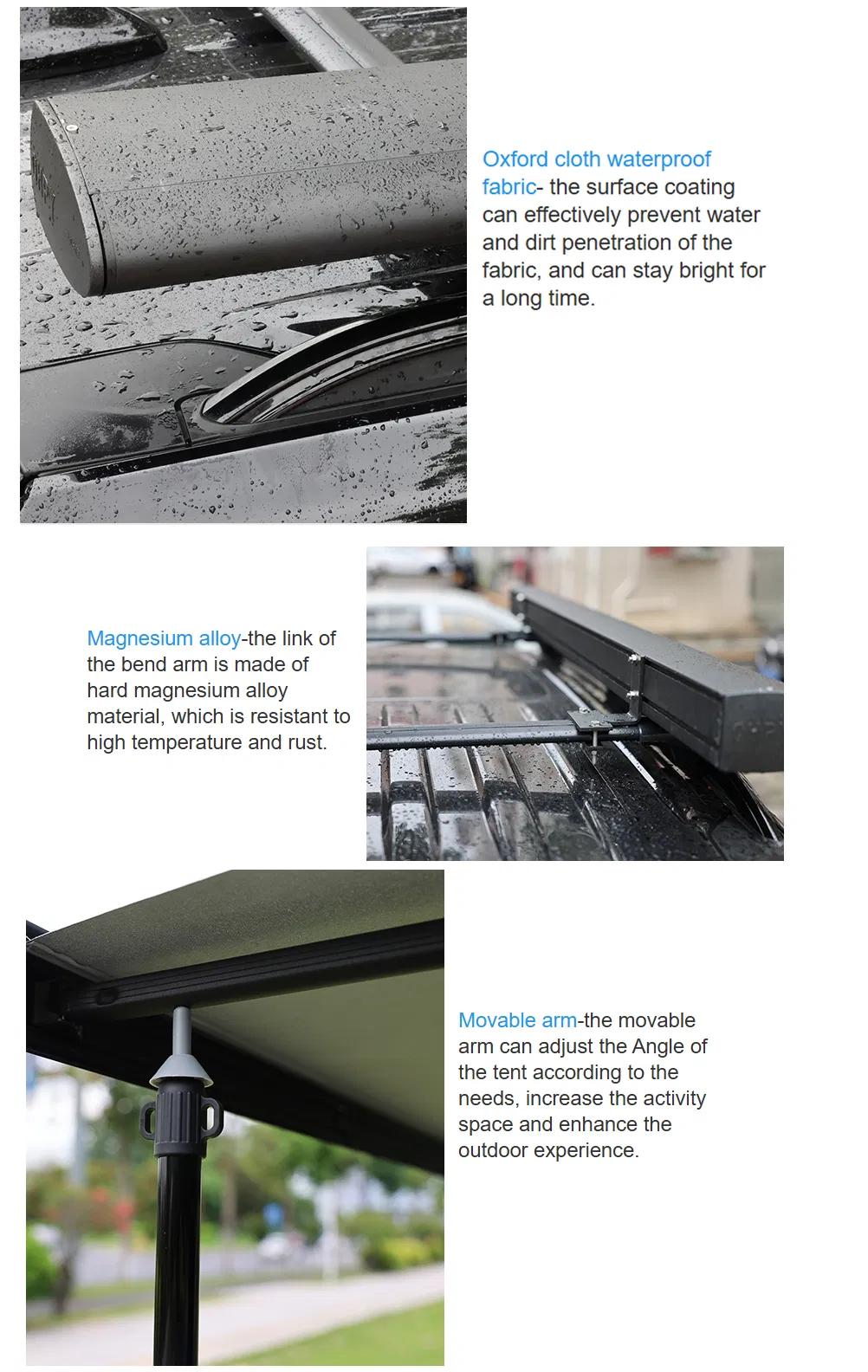 Oxford cloth waterproof fabric- the surface coating can effectively prevent water and dirt penetration of the fabric, and can stay bright for a long time.

Magnesium alloy-the link of the bend arm is made of hard magnesium alloy material, which is resistant to high temperature and rust.

Movable arm-the movable arm can adjust the Angle of the tent according to the needs, increase the activity space and enhance the outdoor experience.