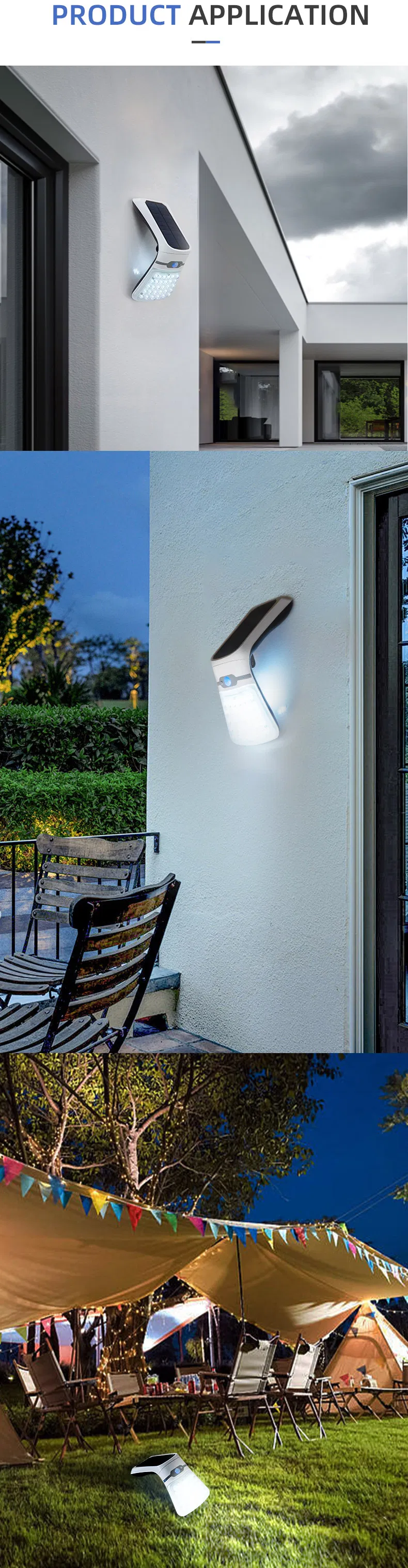 PRODUCT APPLICATION