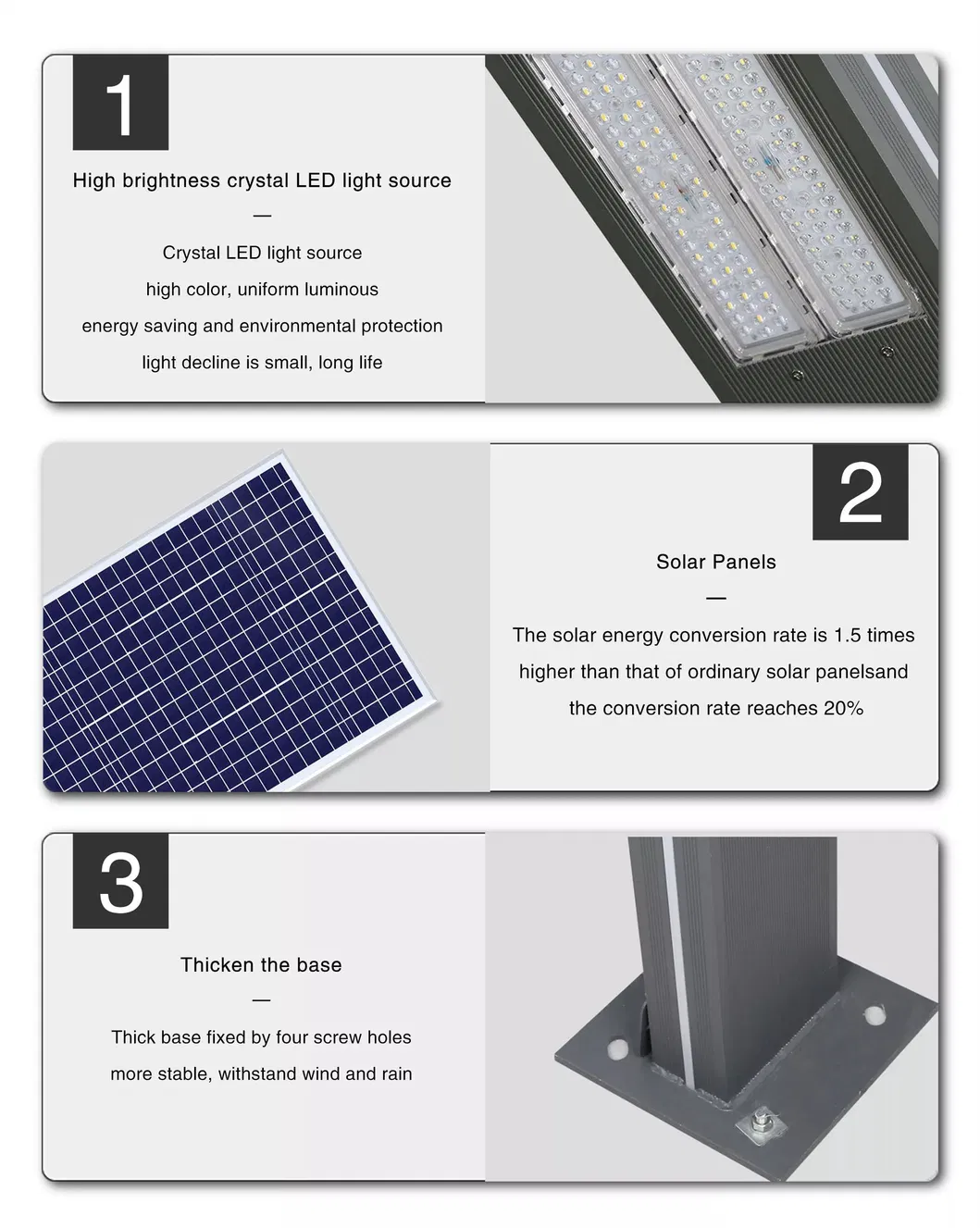 1

High brightness crystal LED light source

—

Crystal LED light source

high color, uniform luminous

energy saving and environmental protection

light decline is small, long life

2

Solar Panels

—

The solar energy conversion rate is 1.5 times

higher than that of ordinary solar panelsand

the conversion rate reaches 20%

3

Thicken the base

—

Thick base fixed by four screw holes

more stable, withstand wind and rain