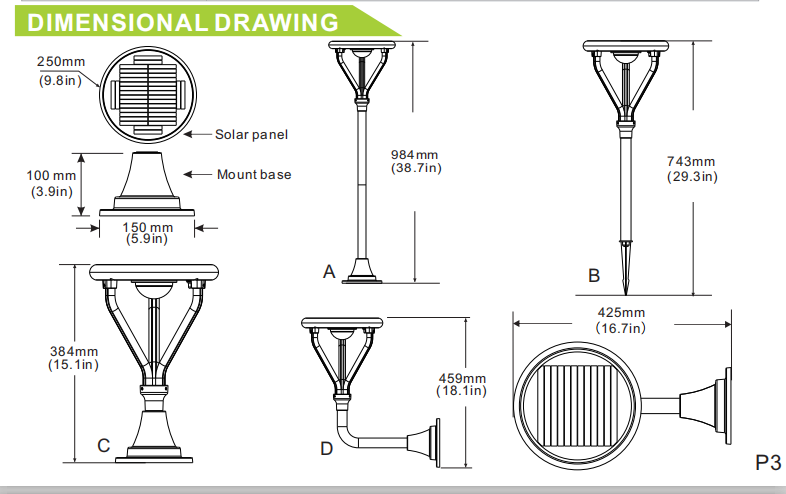 DIMENSIONAL DRAWING

250mm
(9.8in)

Solar panel

100 mm
(3.9in)

Mount base

150 mm
(5.9in)

984mm
(38.7in)

A

743mm
(29.3in)

B

384mm
(15.1in)

C

459mm
(18.1in)

D

425mm
(16.7in)

P3