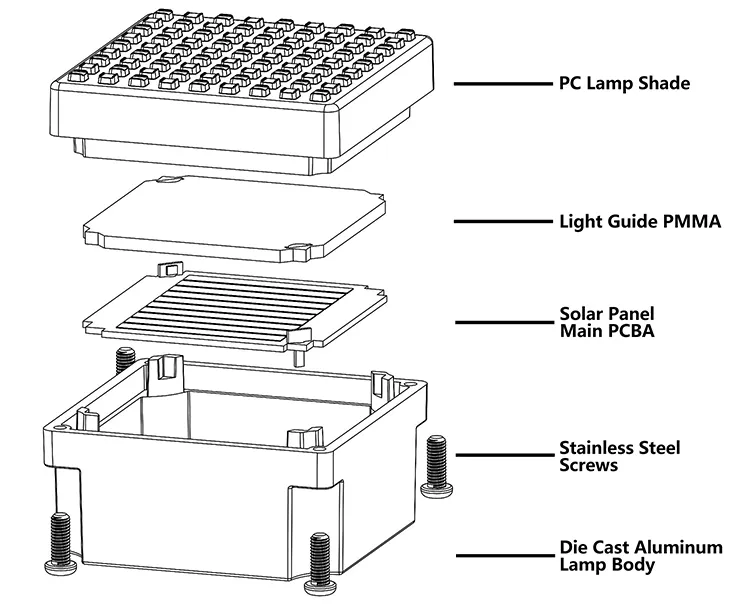 PC Lamp Shade

Light Guide PMMA

Solar Panel
Main PCBA

Stainless Steel
Screws

Die Cast Aluminum
Lamp Body