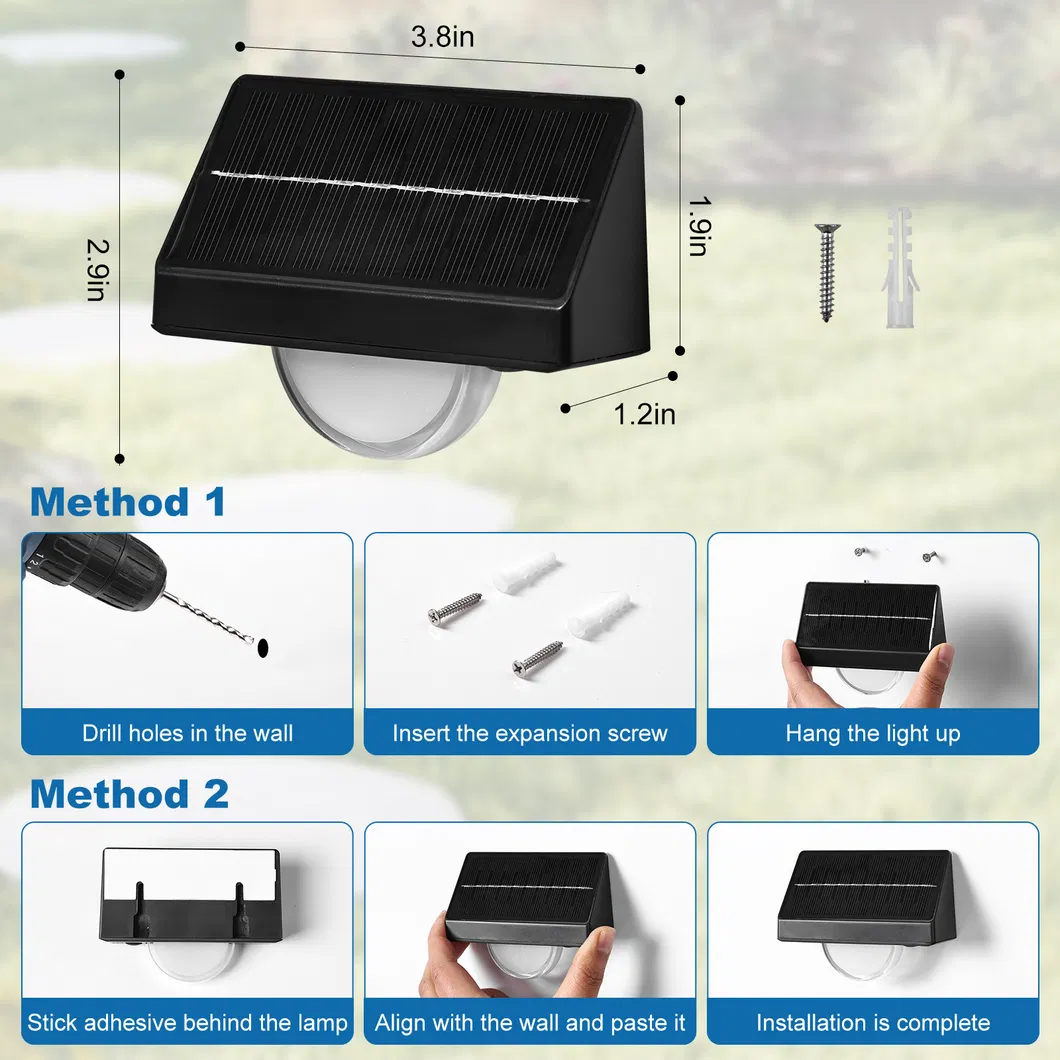 3.8in

2.9in

1.9in

1.2in

Method 1

Drill holes in the wall

Insert the expansion screw

Hang the light up

Method 2

Stick adhesive behind the lamp

Align with the wall and paste it

Installation is complete