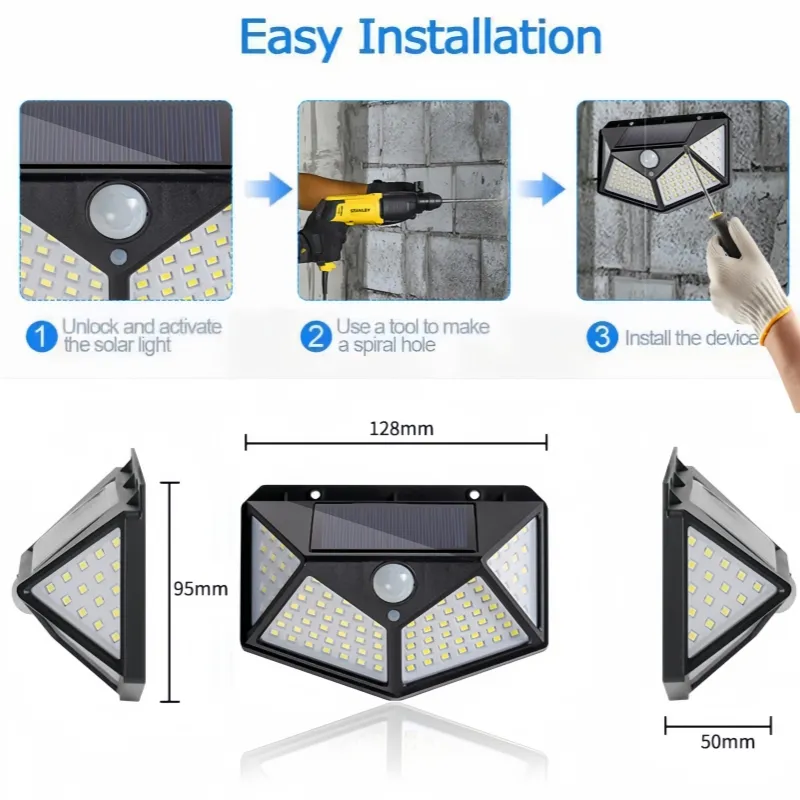 Easy Installation

STANLEY

1 Unlock and activate the solar light

2 Use a tool to make a spiral hole

3 Install the device

128mm

95mm

50mm