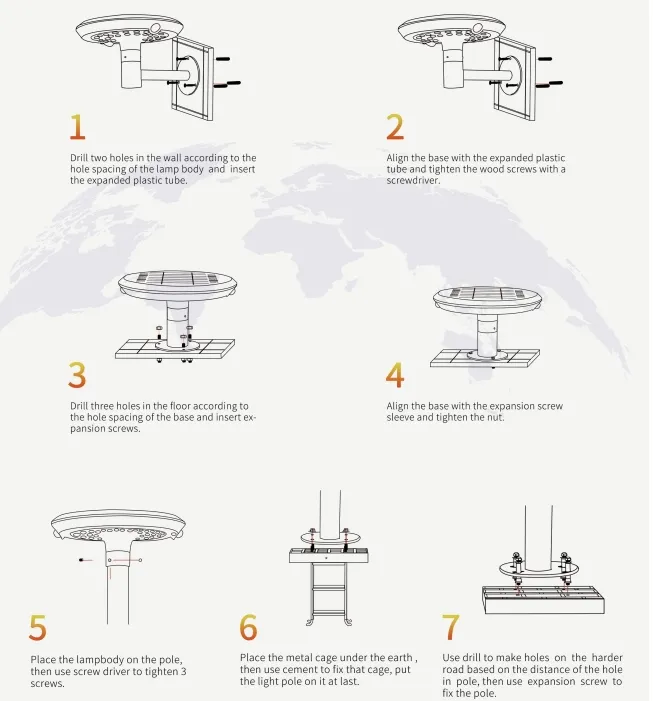 1

Drill two holes in the wall according to the hole spacing of the lamp body and insert the expanded plastic tube.

2

Align the base with the expanded plastic tube and tighten the wood screws with a screwdriver.

3

Drill three holes in the floor according to the hole spacing of the base and insert expansion screws.

4

Align the base with the expansion screw sleeve and tighten the nut.

5

Place the lampbody on the pole, then use screw driver to tighten 3 screws.

6

Place the metal cage under the earth , then use cement to fix that cage, put the light pole on it at last.

7

Use drill to make holes on the harder road based on the distance of the hole in pole, then use expansion screw to fix the pole.