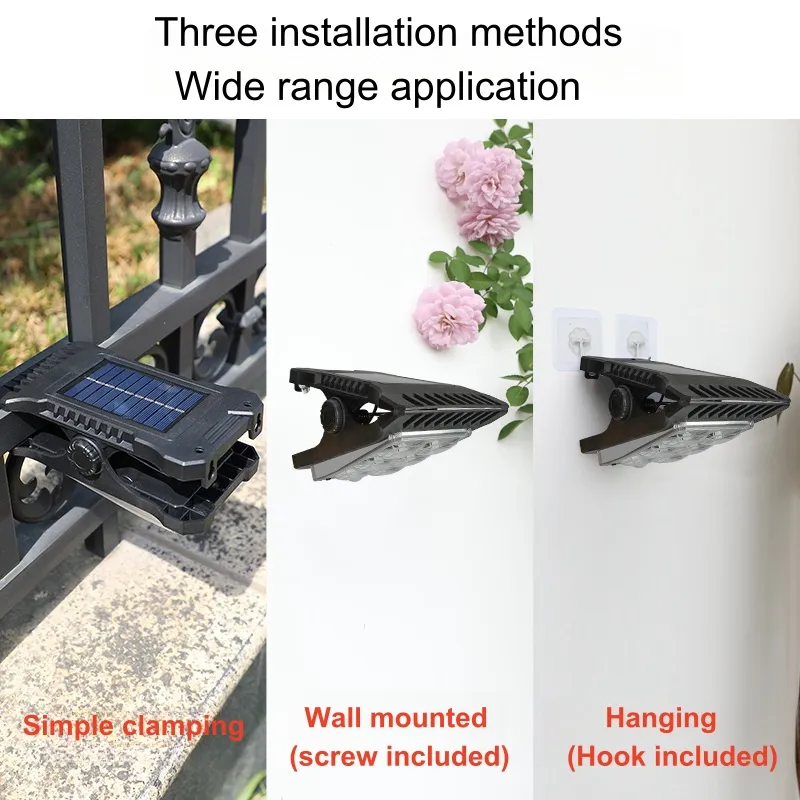 Three installation methods
Wide range application

Simple clamping

Wall mounted
(screw included)

Hanging
(Hook included)