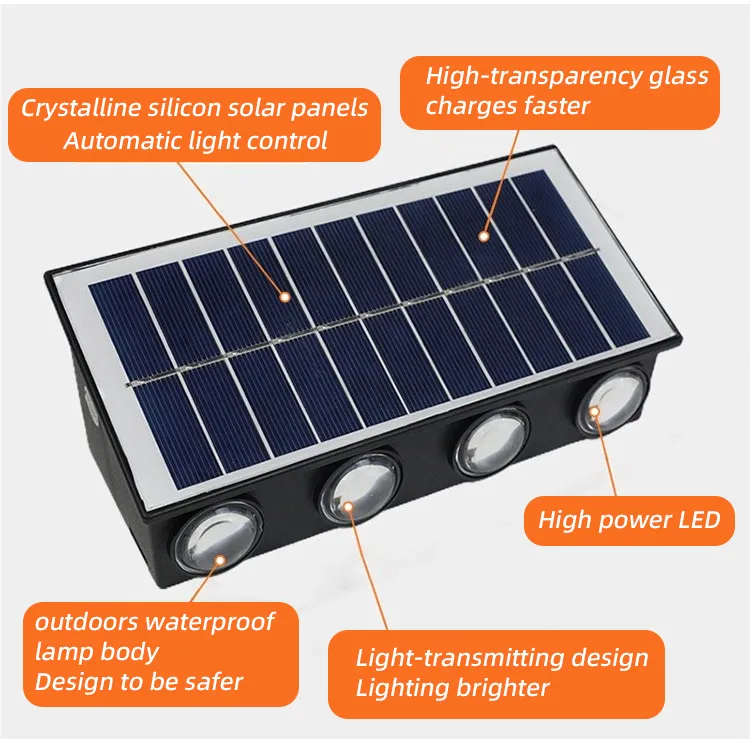 Crystalline silicon solar panels
Automatic light control

High-transparency glass
charges faster

High power LED

outdoors waterproof
lamp body
Design to be safer

Light-transmitting design
Lighting brighter