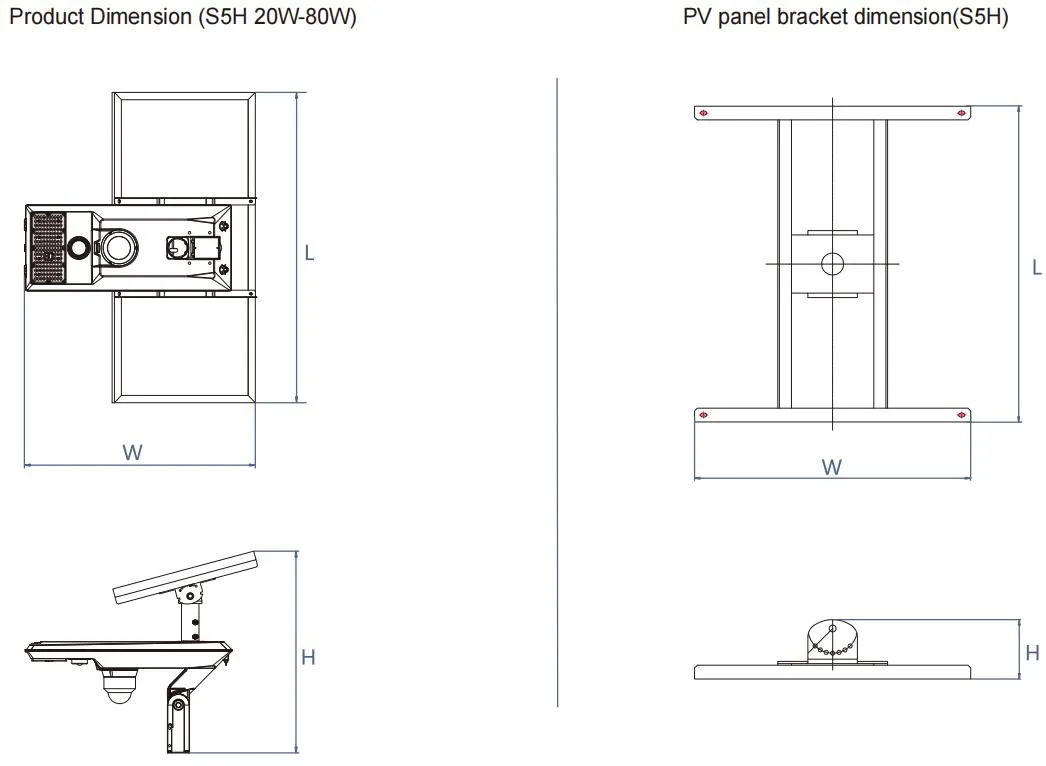 Product Dimension (S5H 20W-80W)

L

W

H

PV panel bracket dimension(S5H)

L

W

H