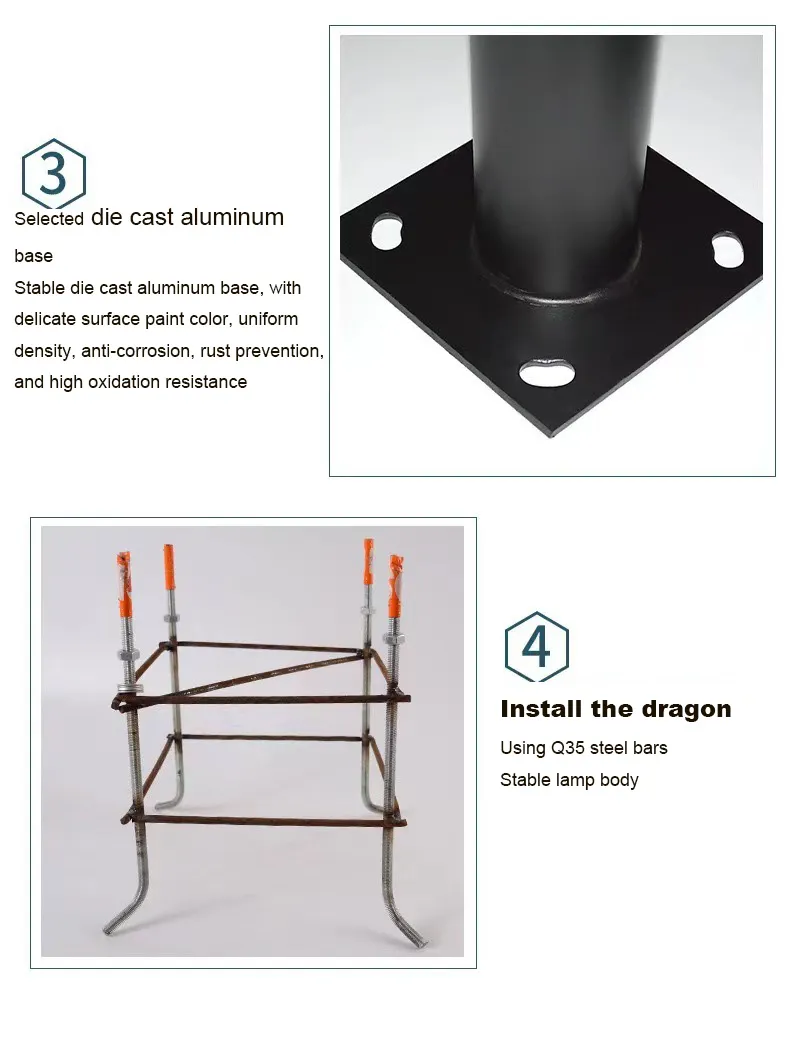 3

Selected die cast aluminum base

Stable die cast aluminum base, with delicate surface paint color, uniform density, anti-corrosion, rust prevention, and high oxidation resistance

4

Install the dragon

Using Q35 steel bars

Stable lamp body