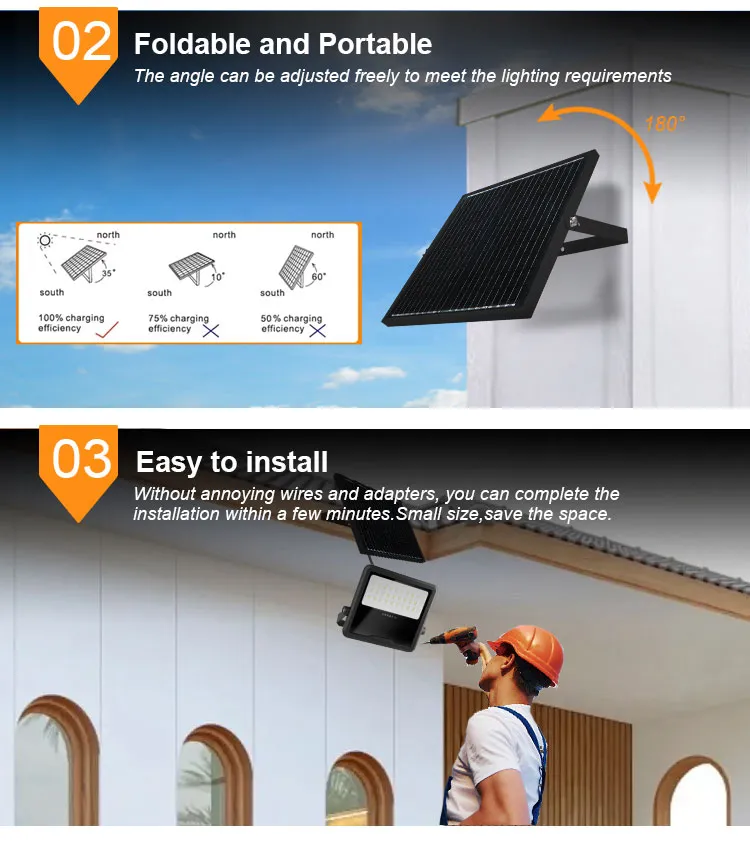 02 Foldable and Portable

The angle can be adjusted freely to meet the lighting requirements

180°

north
35°
south
100% charging efficiency

north
10°
south
75% charging efficiency

north
60°
south
50% charging efficiency

03 Easy to install

Without annoying wires and adapters, you can complete the installation within a few minutes.Small size,save the space.