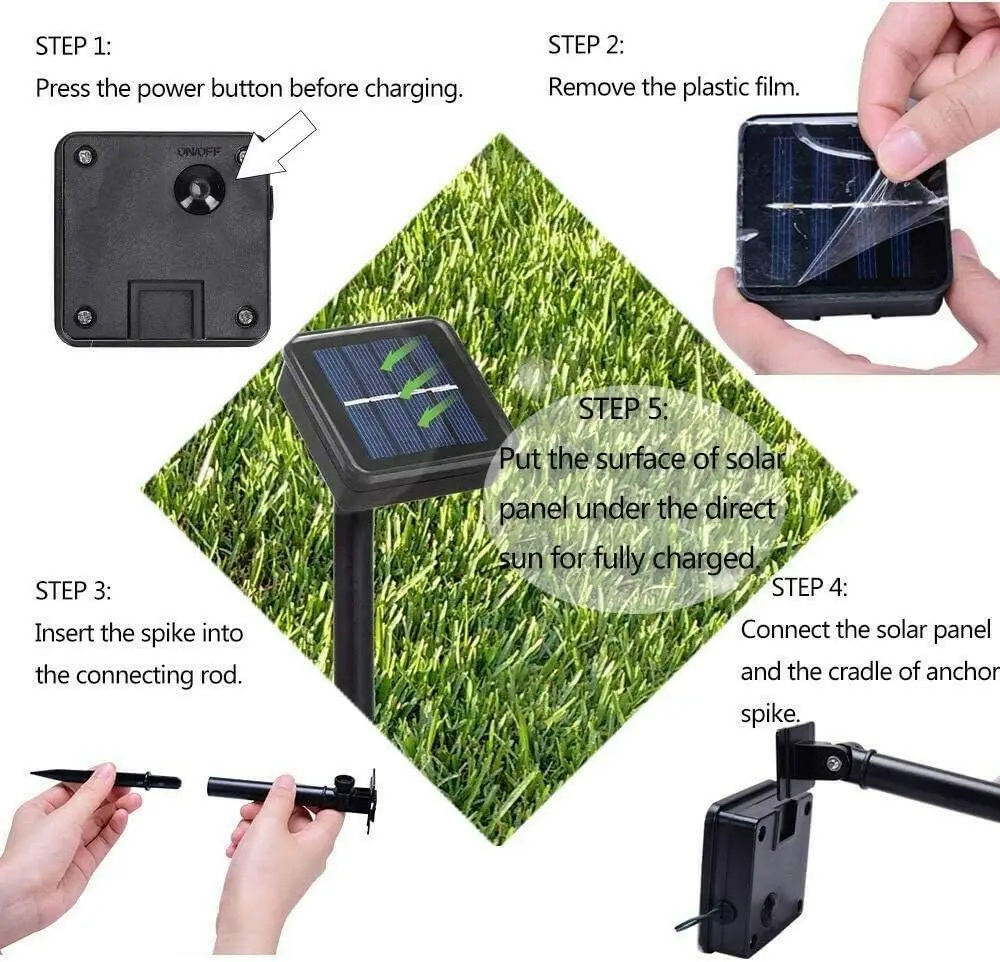 STEP 1:
Press the power button before charging.

ON/OFF

STEP 2:
Remove the plastic film.

STEP 5:
Put the surface of solar panel under the direct sun for fully charged.

STEP 3:
Insert the spike into the connecting rod.

STEP 4:
Connect the solar panel and the cradle of anchor spike.