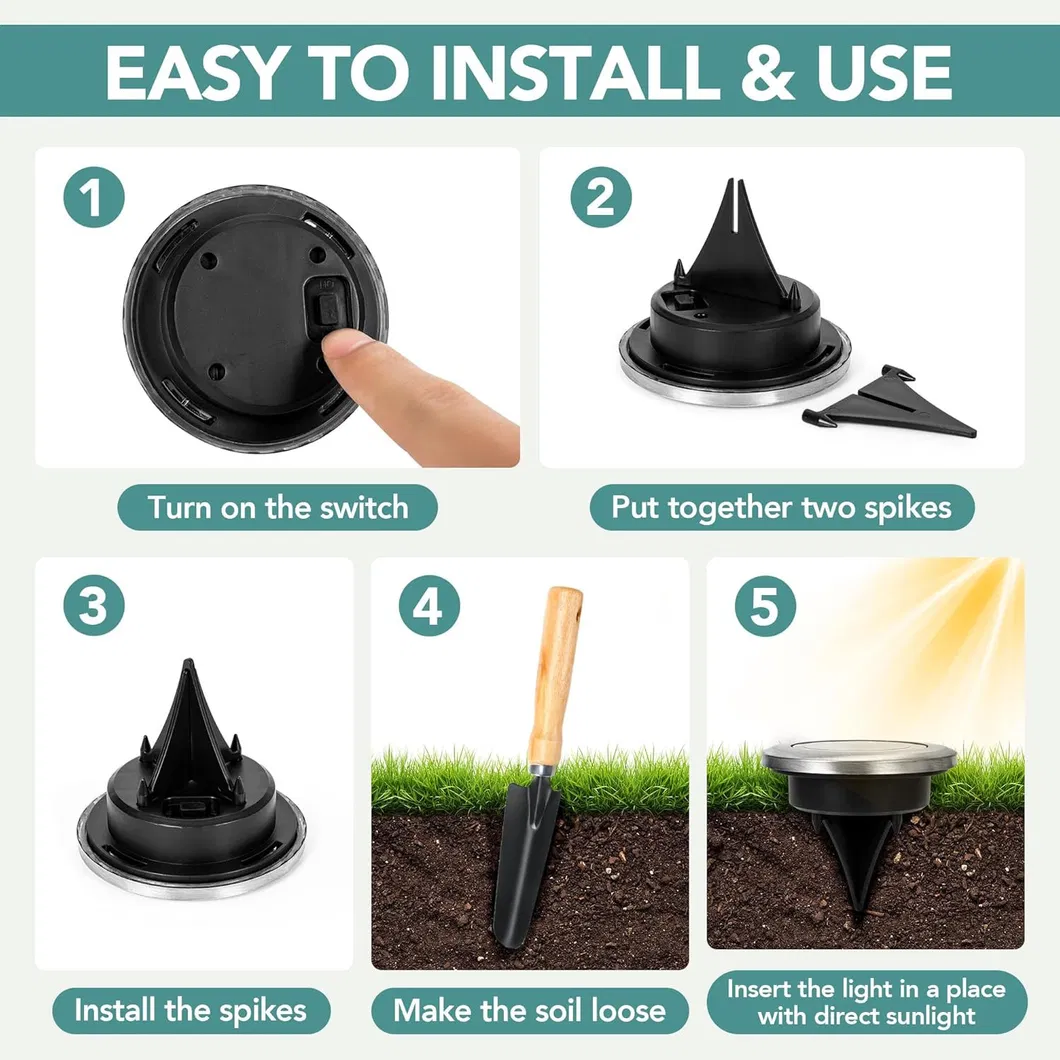 EASY TO INSTALL & USE

1

Turn on the switch

2

Put together two spikes

3

Install the spikes

4

Make the soil loose

5

Insert the light in a place with direct sunlight