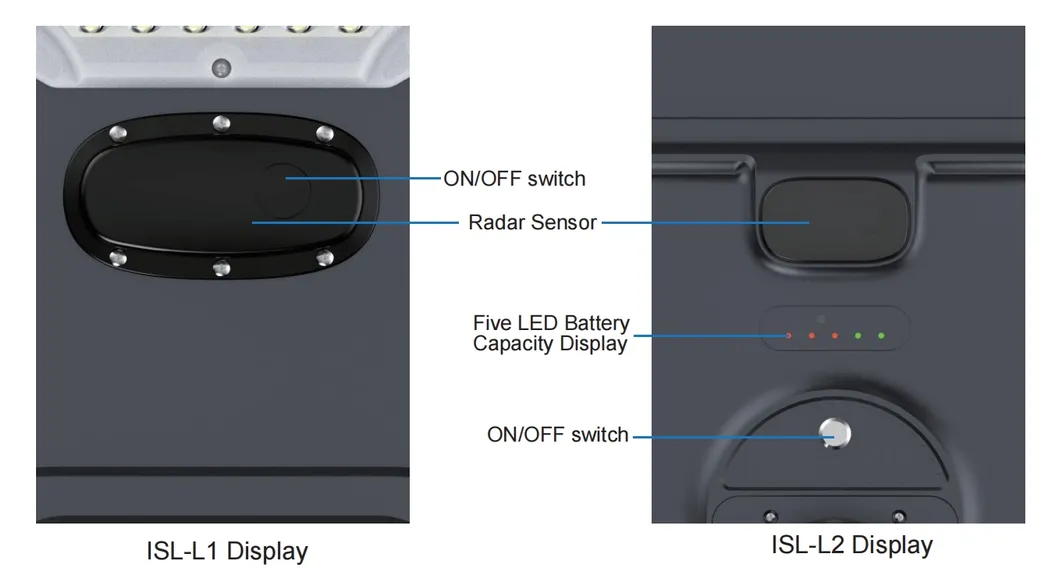 ON/OFF switch
Radar Sensor
Five LED Battery Capacity Display
ON/OFF switch
ISL-L1 Display
ISL-L2 Display