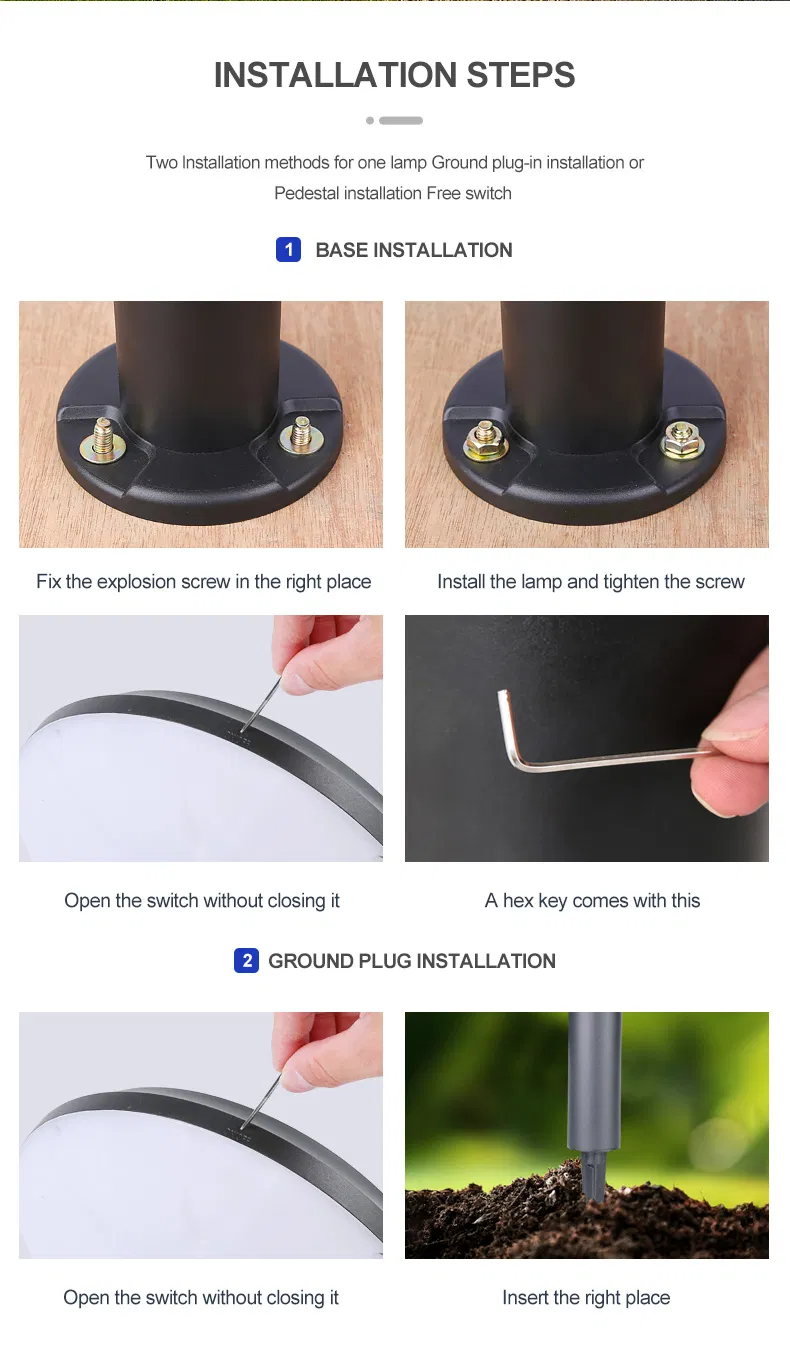 INSTALLATION STEPS

Two Installation methods for one lamp Ground plug-in installation or Pedestal installation Free switch

1 BASE INSTALLATION

Fix the explosion screw in the right place

Install the lamp and tighten the screw

Open the switch without closing it

A hex key comes with this

2 GROUND PLUG INSTALLATION

Open the switch without closing it

Insert the right place