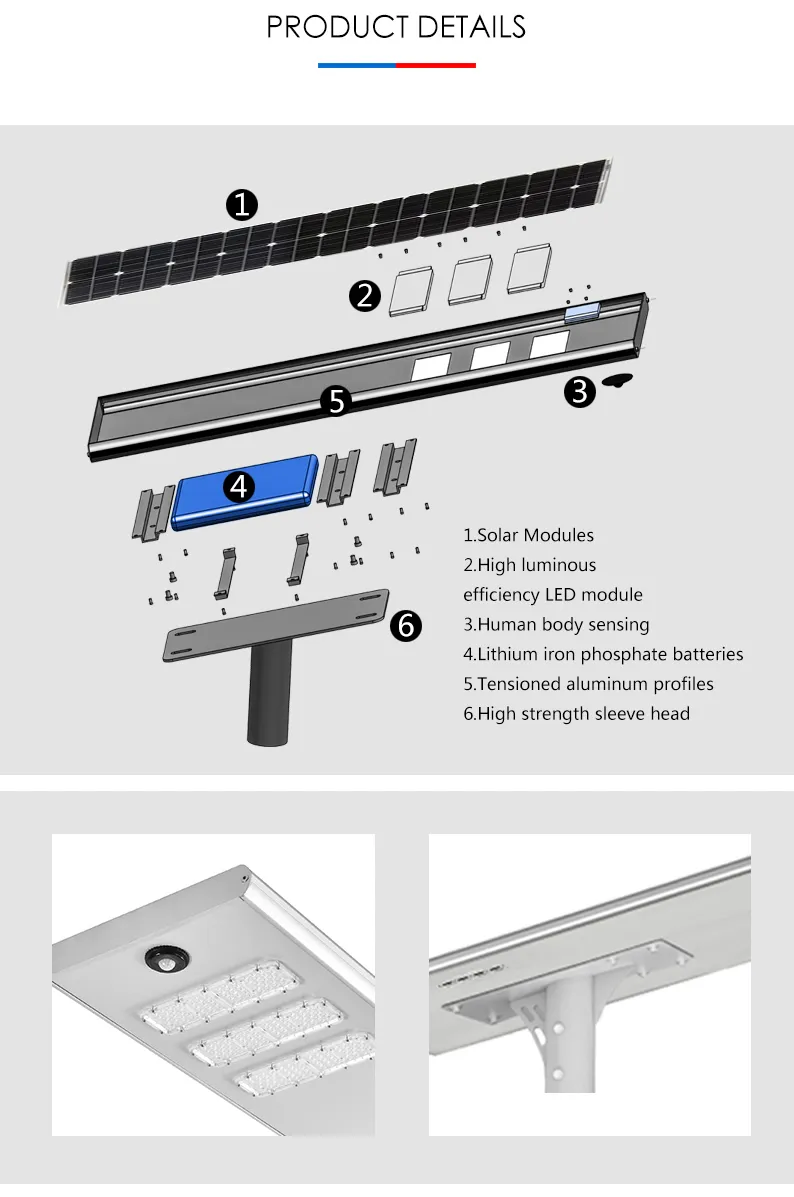 PRODUCT DETAILS

1

2

3

5

4

6

1.Solar Modules
2.High luminous efficiency LED module
3.Human body sensing
4.Lithium iron phosphate batteries
5.Tensioned aluminum profiles
6.High strength sleeve head