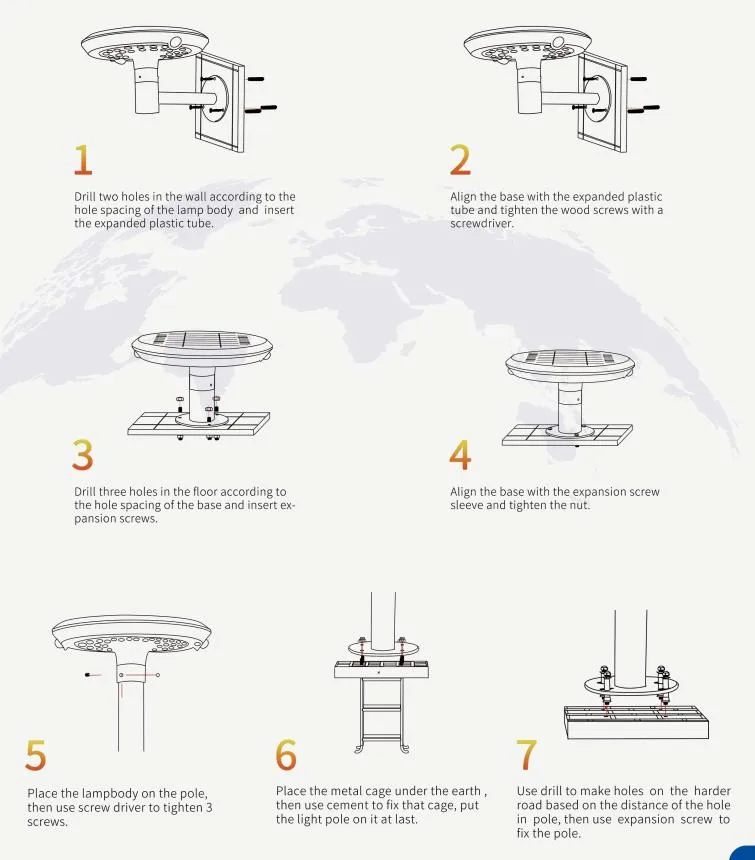 1

Drill two holes in the wall according to the hole spacing of the lamp body and insert the expanded plastic tube.

2

Align the base with the expanded plastic tube and tighten the wood screws with a screwdriver.

3

Drill three holes in the floor according to the hole spacing of the base and insert expansion screws.

4

Align the base with the expansion screw sleeve and tighten the nut.

5

Place the lampbody on the pole, then use screw driver to tighten 3 screws.

6

Place the metal cage under the earth , then use cement to fix that cage, put the light pole on it at last.

7

Use drill to make holes on the harder road based on the distance of the hole in pole, then use expansion screw to fix the pole.