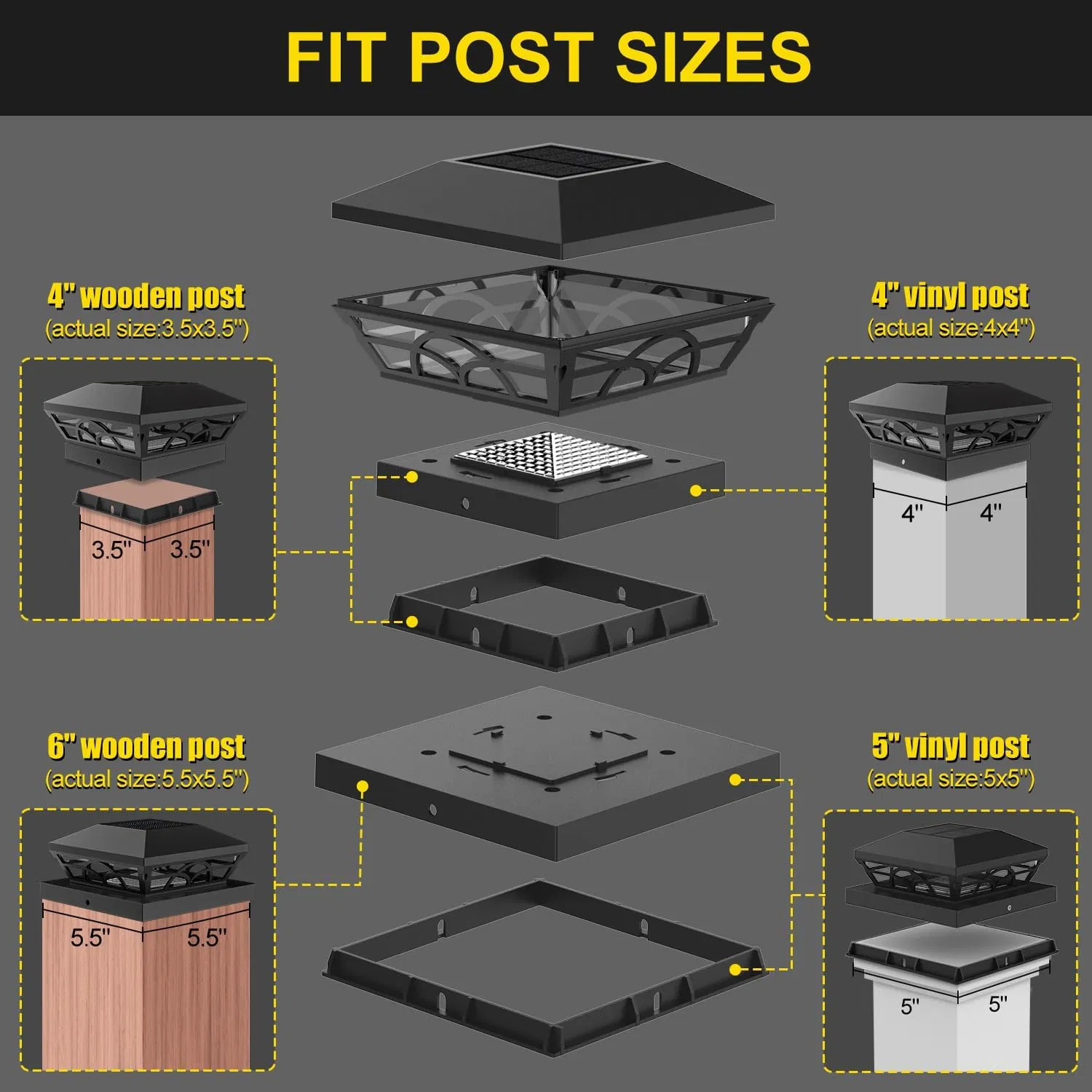 FIT POST SIZES

4" wooden post
(actual size:3.5x3.5")

3.5" 3.5"

4" vinyl post
(actual size:4x4")

4" 4"

6" wooden post
(actual size:5.5x5.5")

5.5" 5.5"

5" vinyl post
(actual size:5x5")

5" 5"