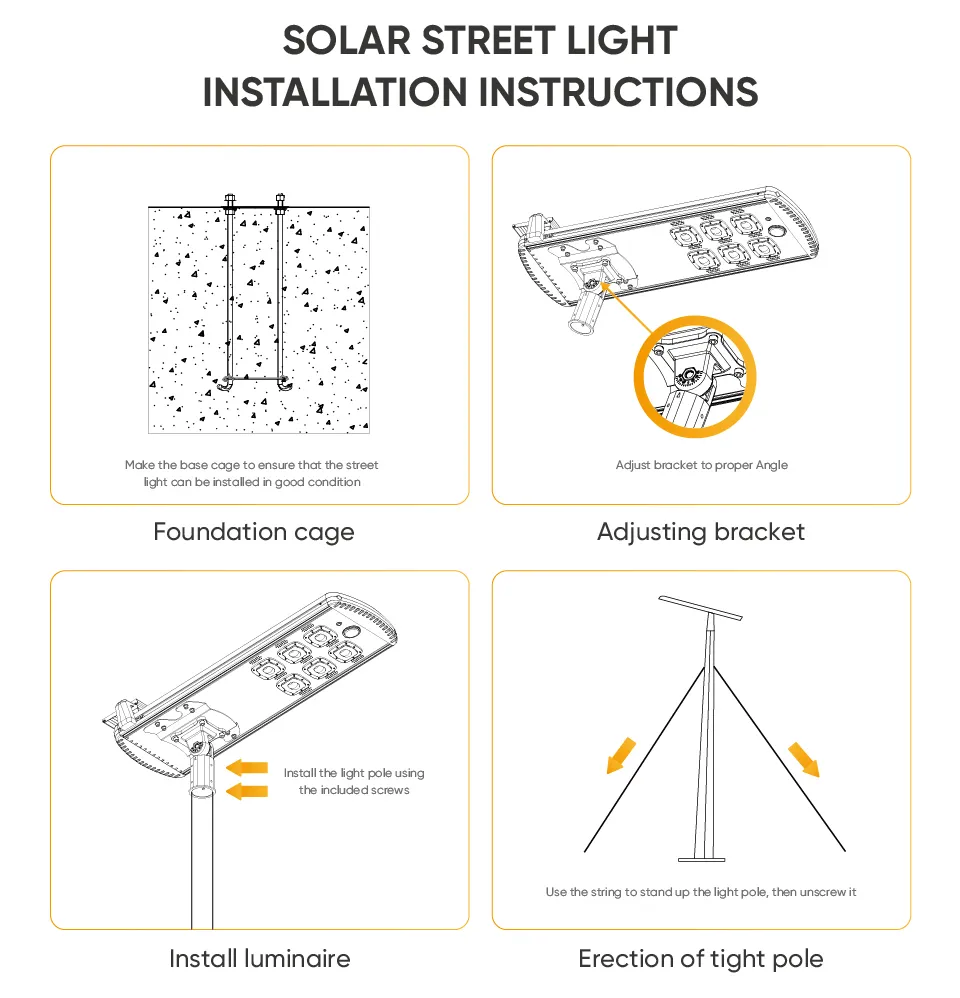 SOLAR STREET LIGHT INSTALLATION INSTRUCTIONS

Make the base cage to ensure that the street light can be installed in good condition

Foundation cage

Adjust bracket to proper Angle

Adjusting bracket

Install the light pole using the included screws

Install luminaire

Use the string to stand up the light pole, then unscrew it

Erection of tight pole