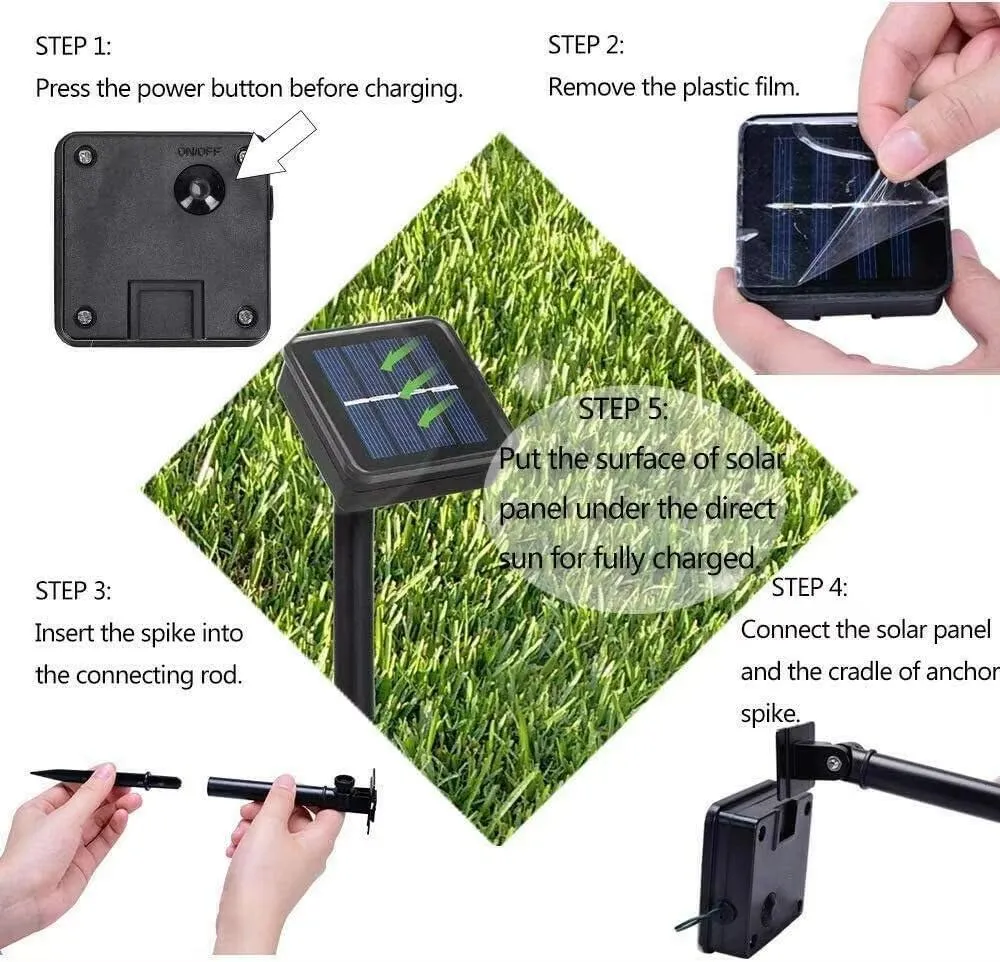 STEP 1:
Press the power button before charging.

ON/OFF

STEP 2:
Remove the plastic film.

STEP 5:
Put the surface of solar panel under the direct sun for fully charged.

STEP 3:
Insert the spike into the connecting rod.

STEP 4:
Connect the solar panel and the cradle of anchor spike.