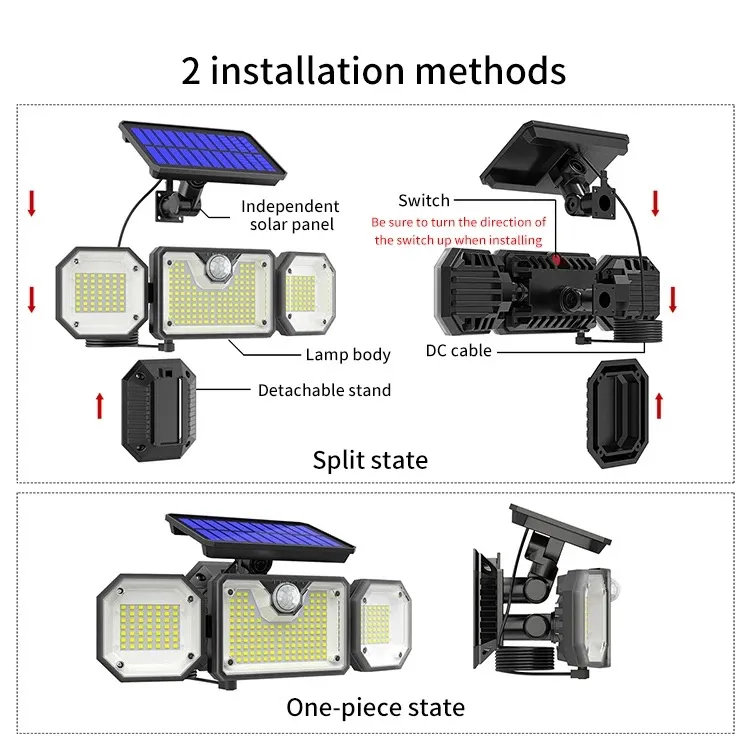 2 installation methods

Independent solar panel

Switch

Be sure to turn the direction of the switch up when installing

Lamp body

DC cable

Detachable stand

Split state

One-piece state