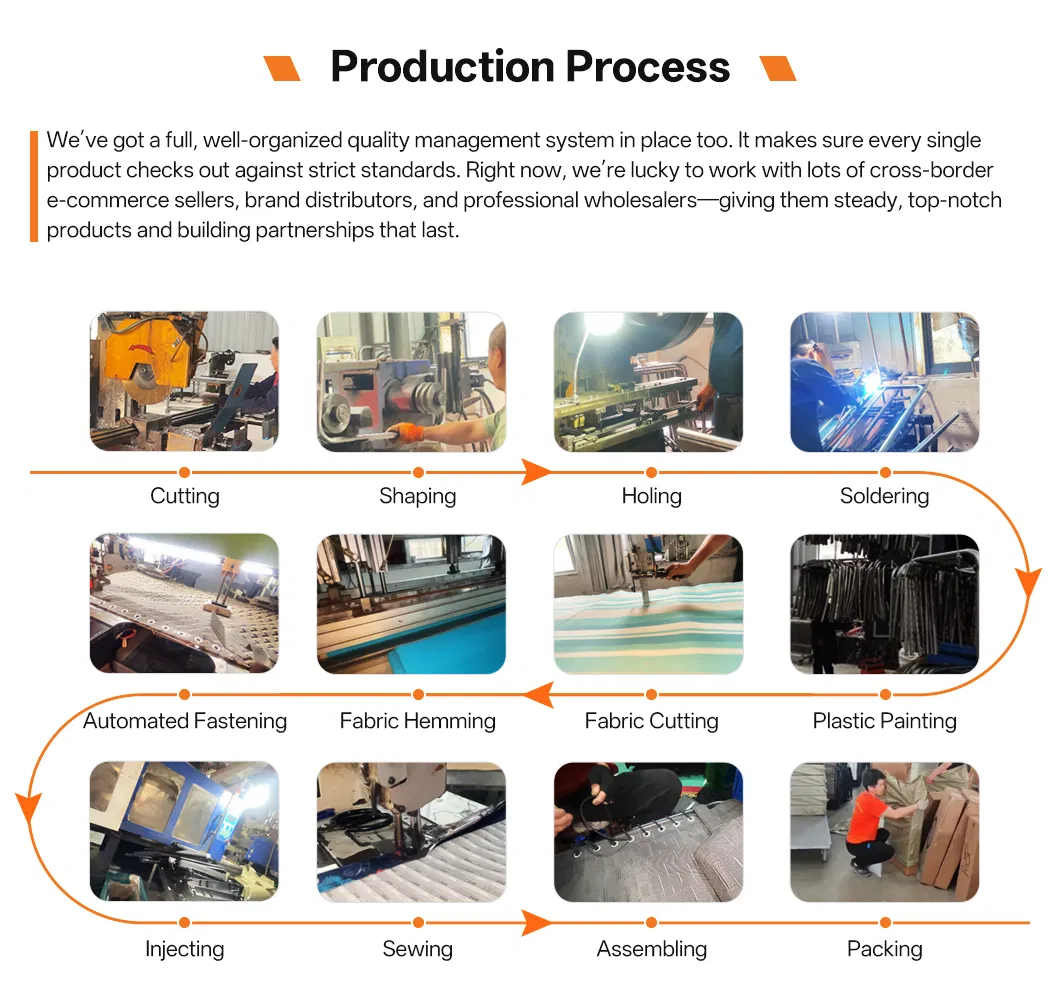 Production Process

We've got a full, well-organized quality management system in place too. It makes sure every single product checks out against strict standards. Right now, we're lucky to work with lots of cross-border e-commerce sellers, brand distributors, and professional wholesalers—giving them steady, top-notch products and building partnerships that last.

Cutting
Shaping
Holing
Soldering

Automated Fastening
Fabric Hemming
Fabric Cutting
Plastic Painting

Injecting
Sewing
Assembling
Packing