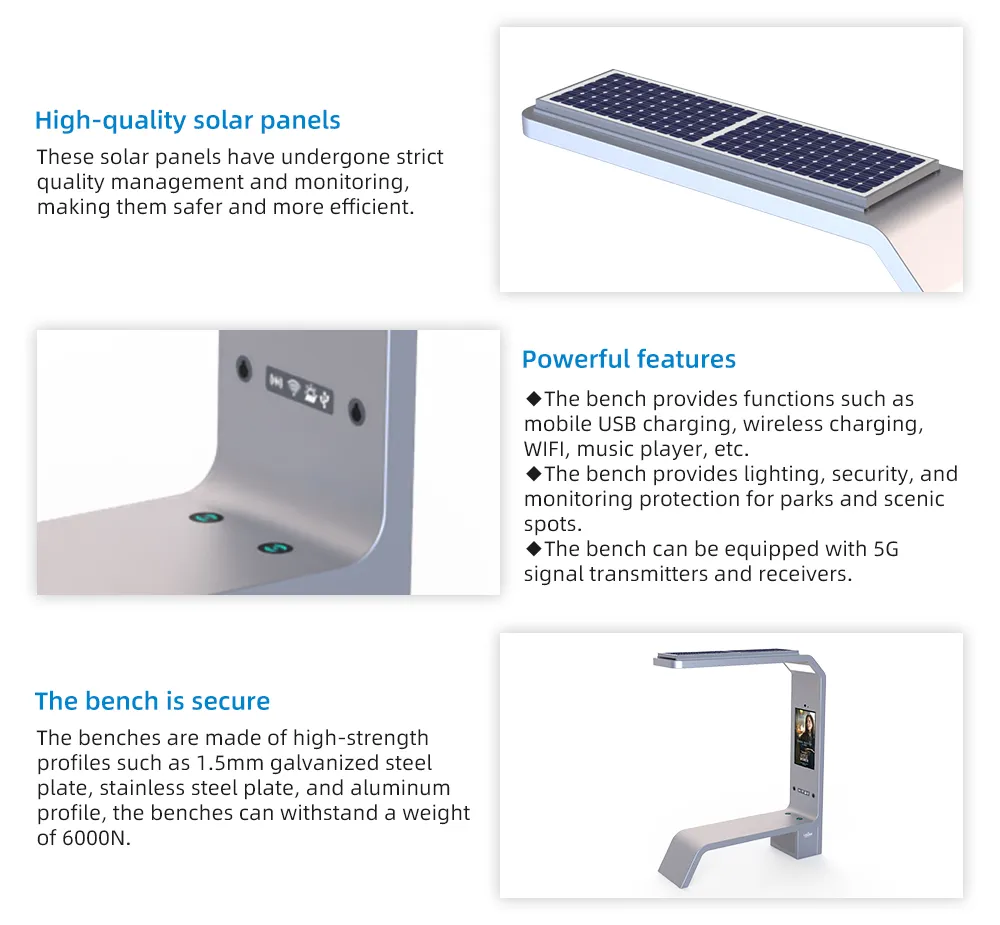 High-quality solar panels

These solar panels have undergone strict quality management and monitoring, making them safer and more efficient.

Powerful features

◆The bench provides functions such as mobile USB charging, wireless charging, WIFI, music player, etc.
◆The bench provides lighting, security, and monitoring protection for parks and scenic spots.
◆The bench can be equipped with 5G signal transmitters and receivers.

The bench is secure

The benches are made of high-strength profiles such as 1.5mm galvanized steel plate, stainless steel plate, and aluminum profile, the benches can withstand a weight of 6000N.