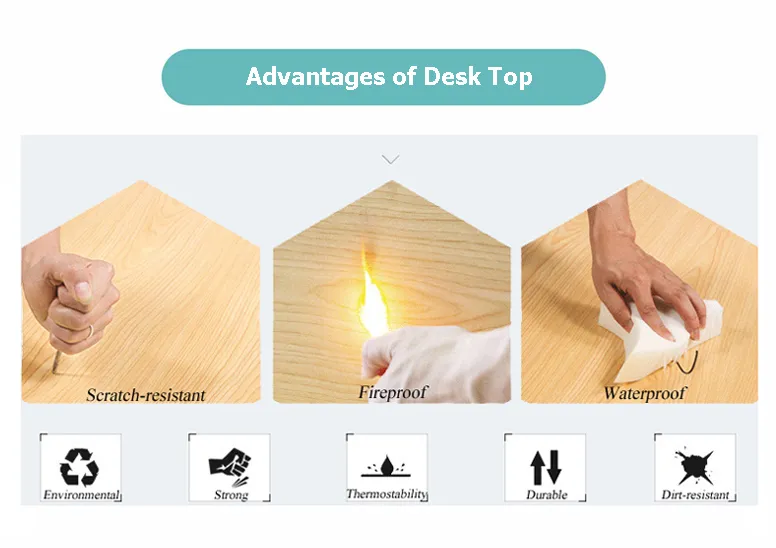 Advantages of Desk Top

Scratch-resistant

Fireproof

Waterproof

Environmental

Strong

Thermostability

Durable

Dirt-resistant