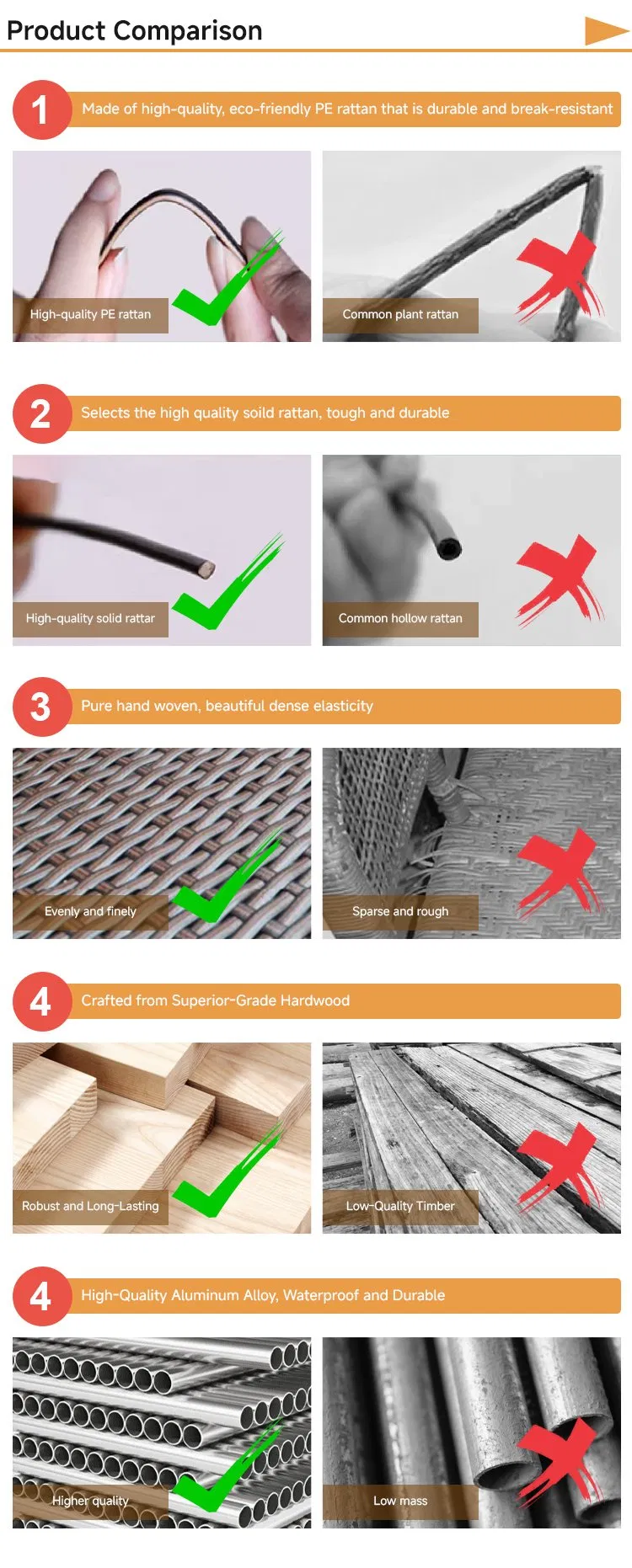 Product Comparison

1 Made of high-quality, eco-friendly PE rattan that is durable and break-resistant

High-quality PE rattan

Common plant rattan

2 Selects the high quality soild rattan, tough and durable

High-quality solid rattar

Common hollow rattan

3 Pure hand woven, beautiful dense elasticity

Evenly and finely

Sparse and rough

4 Crafted from Superior-Grade Hardwood

Robust and Long-Lasting

Low-Quality Timber

4 High-Quality Aluminum Alloy, Waterproof and Durable

Higher quality

Low mass