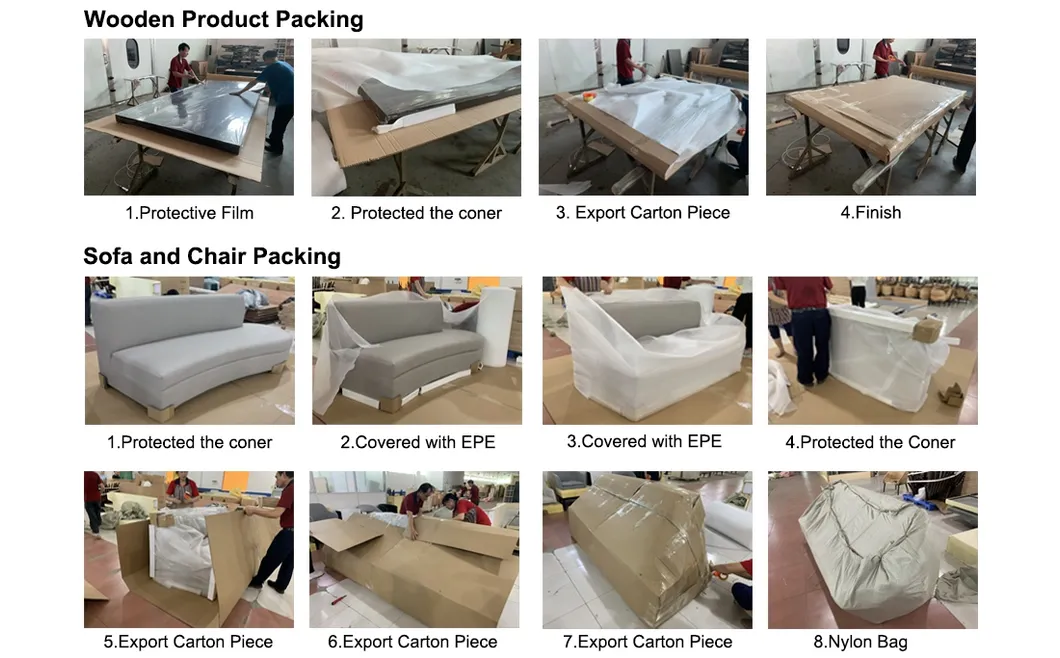 Wooden Product Packing

1.Protective Film

2. Protected the coner

3. Export Carton Piece

4.Finish

Sofa and Chair Packing

1.Protected the coner

2.Covered with EPE

3.Covered with EPE

4.Protected the Coner

5.Export Carton Piece

6.Export Carton Piece

7.Export Carton Piece

8.Nylon Bag