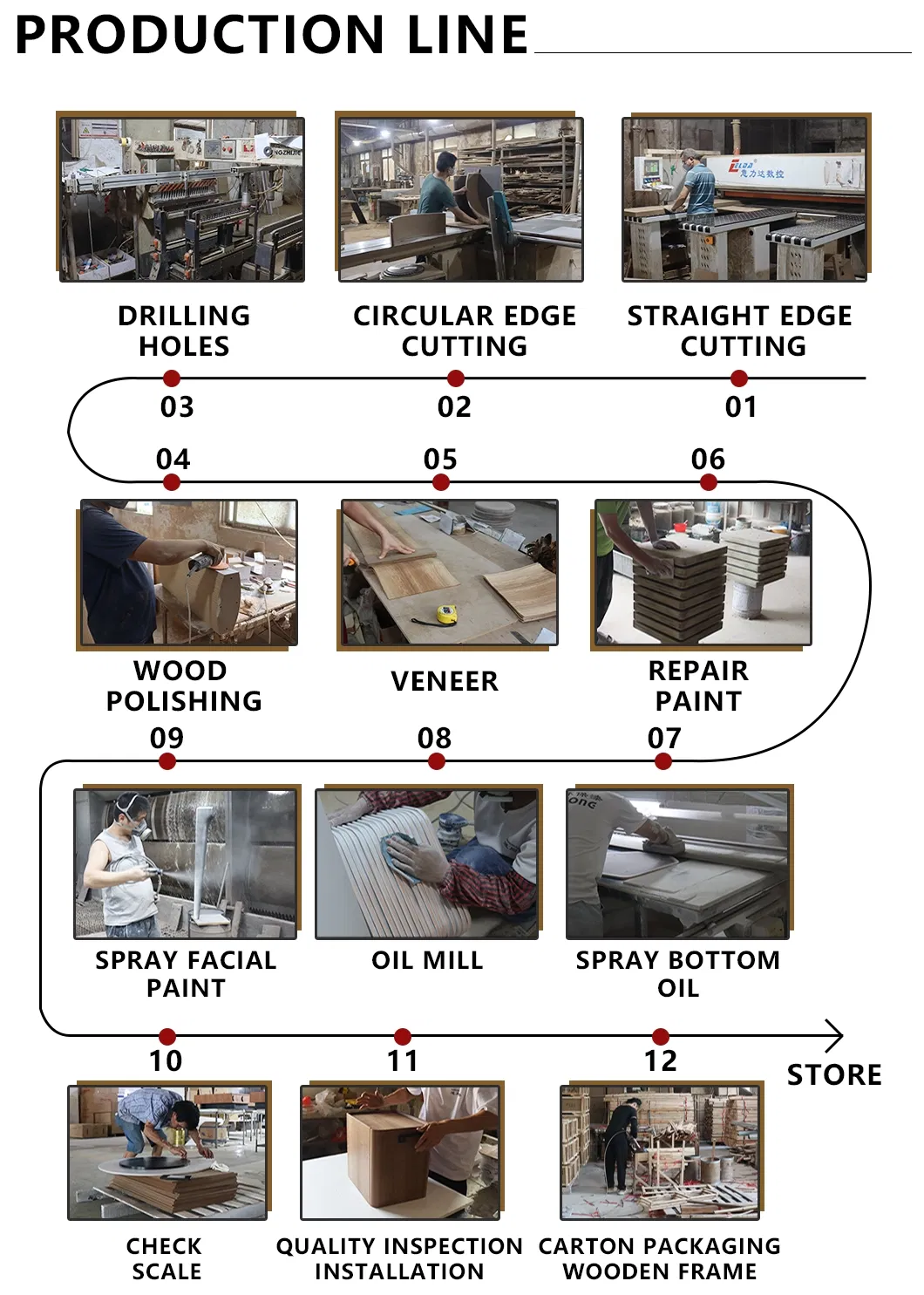 PRODUCTION LINE

DRILLING HOLES

CIRCULAR EDGE CUTTING

STRAIGHT EDGE CUTTING

03

02

01

04

05

06

WOOD POLISHING

VENEER

REPAIR PAINT

09

08

07

SPRAY FACIAL PAINT

OIL MILL

SPRAY BOTTOM OIL

10

11

12

STORE

CHECK SCALE

QUALITY INSPECTION INSTALLATION

CARTON PACKAGING WOODEN FRAME