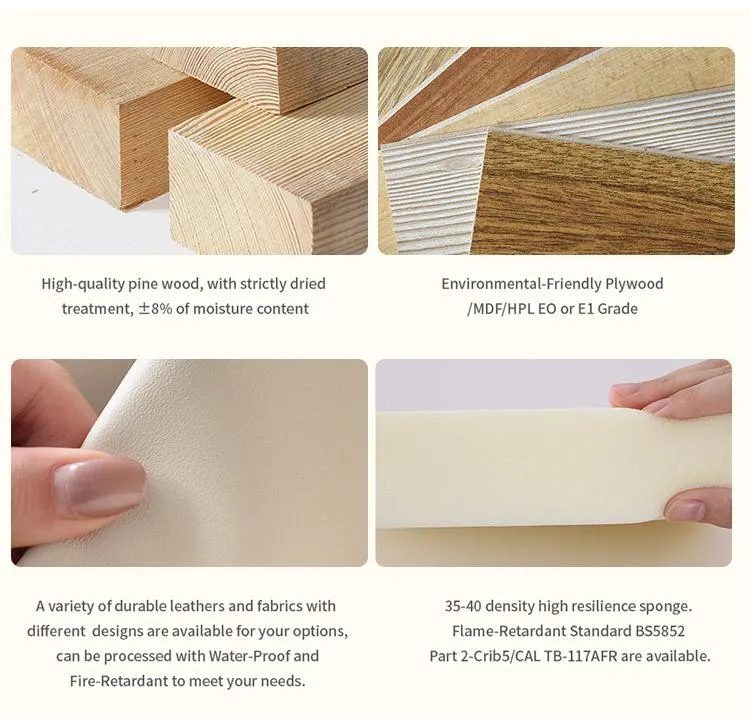 High-quality pine wood, with strictly dried treatment, ±8% of moisture content

Environmental-Friendly Plywood /MDF/HPL EO or E1 Grade

A variety of durable leathers and fabrics with different designs are available for your options, can be processed with Water-Proof and Fire-Retardant to meet your needs.

35-40 density high resilience sponge. Flame-Retardant Standard BS5852 Part 2-Crib5/CAL TB-117AFR are available.