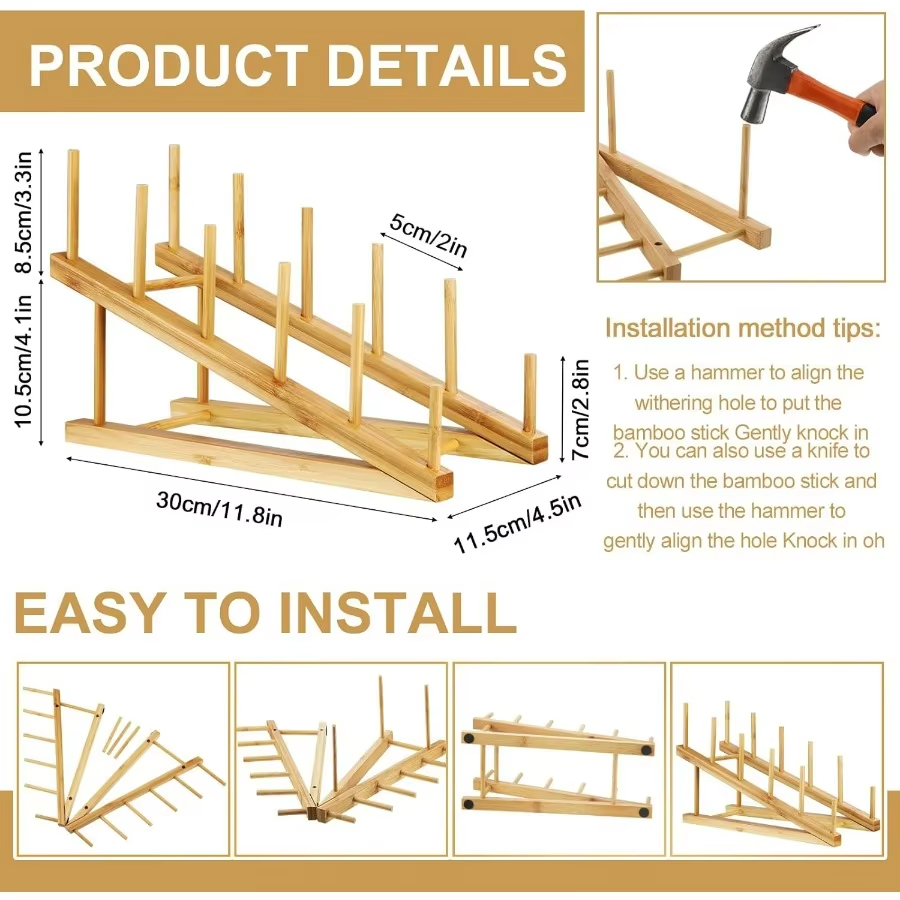 PRODUCT DETAILS

8.5cm/3.3in

10.5cm/4.1in

5cm/2in

7cm/2.8in

30cm/11.8in

11.5cm/4.5in

Installation method tips:

1. Use a hammer to align the withering hole to put the bamboo stick Gently knock in
2. You can also use a knife to cut down the bamboo stick and then use the hammer to gently align the hole Knock in oh

EASY TO INSTALL