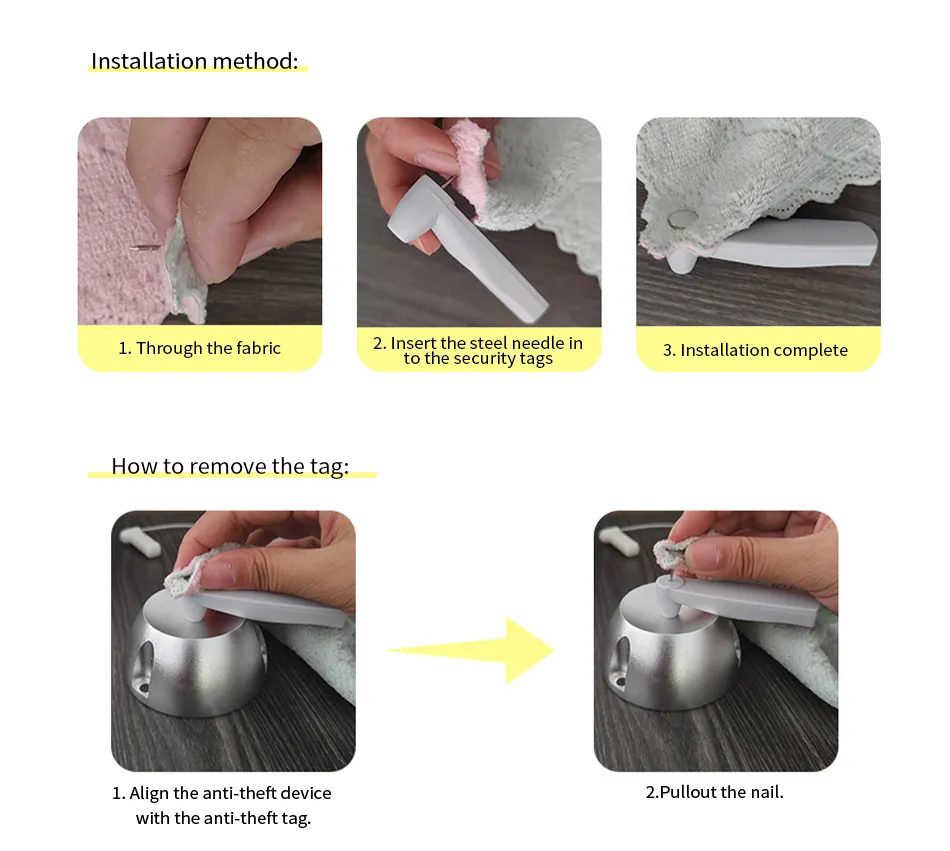 Installation method:

1. Through the fabric

2. Insert the steel needle in to the security tags

3. Installation complete

How to remove the tag:

1. Align the anti-theft device with the anti-theft tag.

2.Pullout the nail.