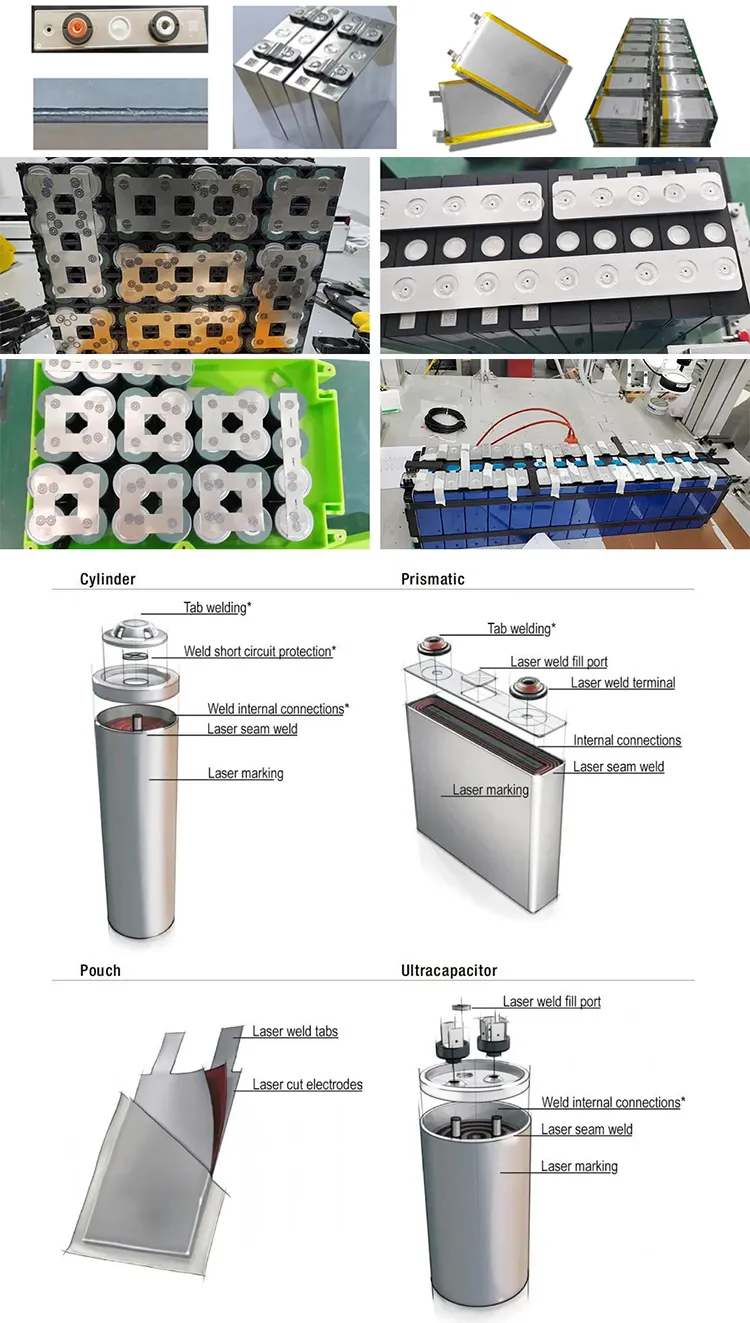 Cylinder

Tab welding*

Weld short circuit protection*

Weld internal connections*

Laser seam weld

Laser marking

Prismatic

Tab welding*

Laser weld fill port

Laser weld terminal

Internal connections

Laser seam weld

Laser marking

Pouch

Laser weld tabs

Laser cut electrodes

Ultracapacitor

Laser weld fill port

Weld internal connections*

Laser seam weld

Laser marking