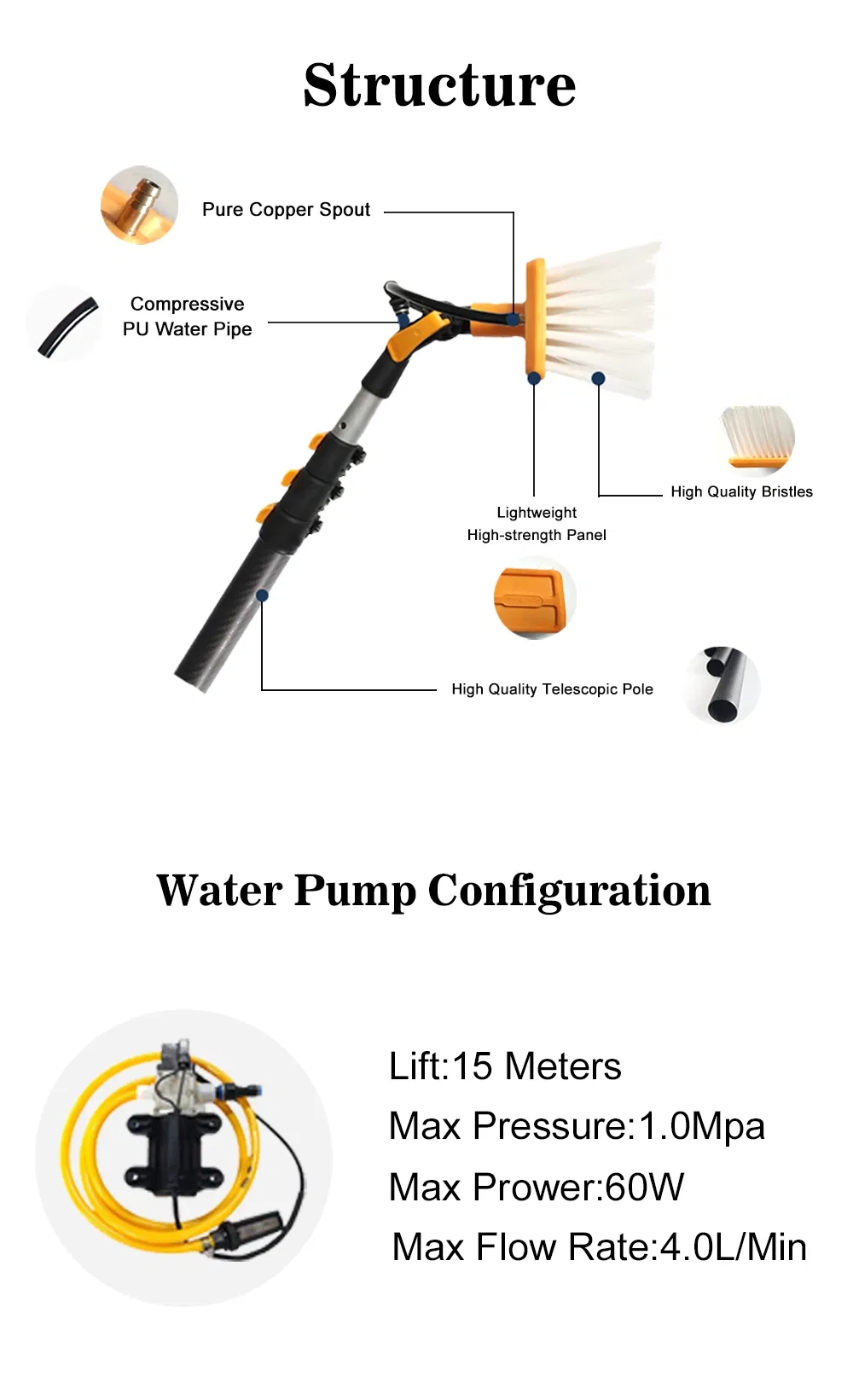 Structure

Pure Copper Spout

Compressive PU Water Pipe

High Quality Bristles

Lightweight High-strength Panel

High Quality Telescopic Pole

Water Pump Configuration

Lift:15 Meters

Max Pressure:1.0Mpa

Max Prower:60W

Max Flow Rate:4.0L/Min