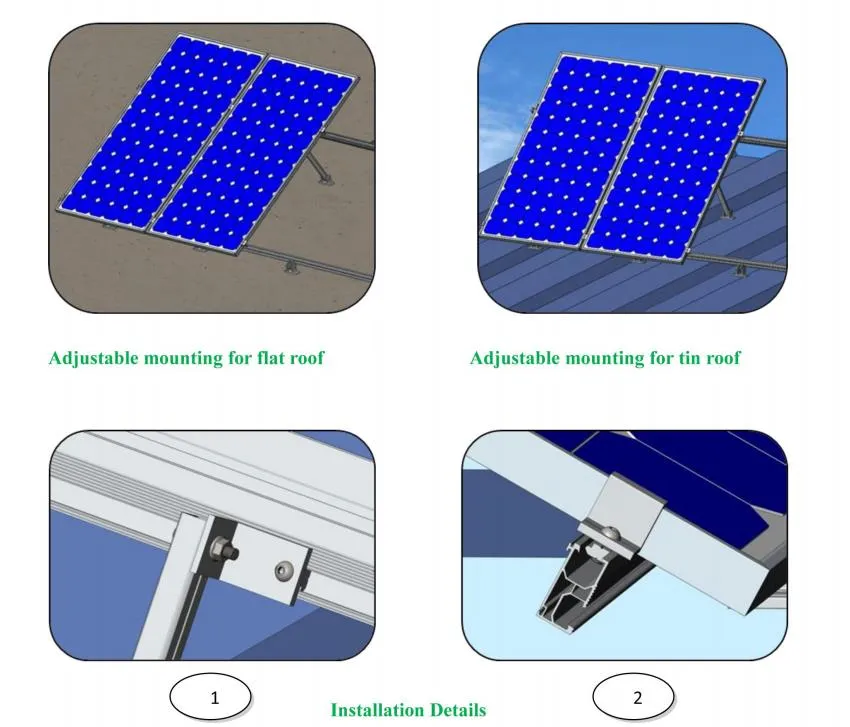 Adjustable mounting for flat roof

Adjustable mounting for tin roof

1

Installation Details

2