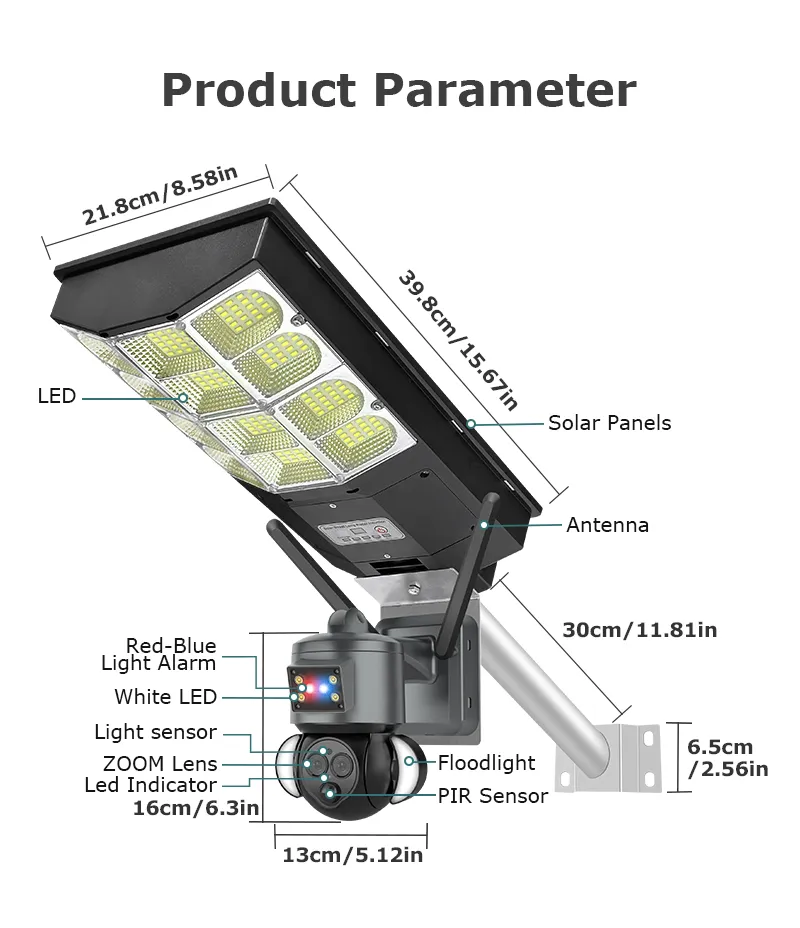 Product Parameter

21.8cm/8.58in

39.8cm/15.67in

LED

Solar Panels

Antenna

30cm/11.81in

Red-Blue Light Alarm

White LED

Light sensor

ZOOM Lens

Led Indicator

16cm/6.3in

Floodlight

PIR Sensor

6.5cm /2.56in

13cm/5.12in