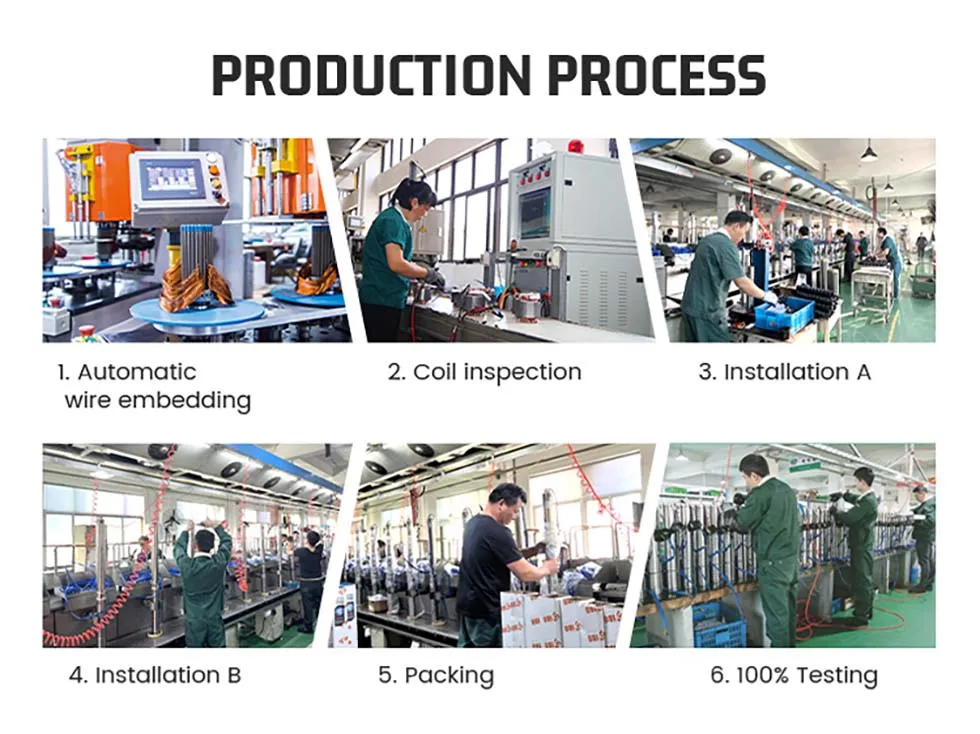 PRODUCTION PROCESS

1. Automatic wire embedding

2. Coil inspection

3. Installation A

4. Installation B

5. Packing

6. 100% Testing