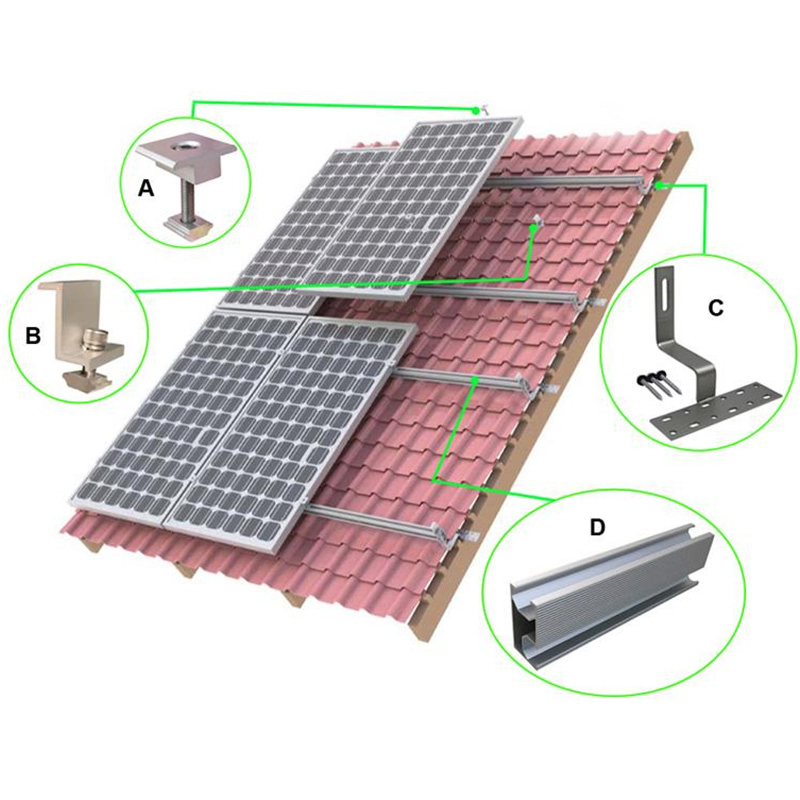 A

B

C

D