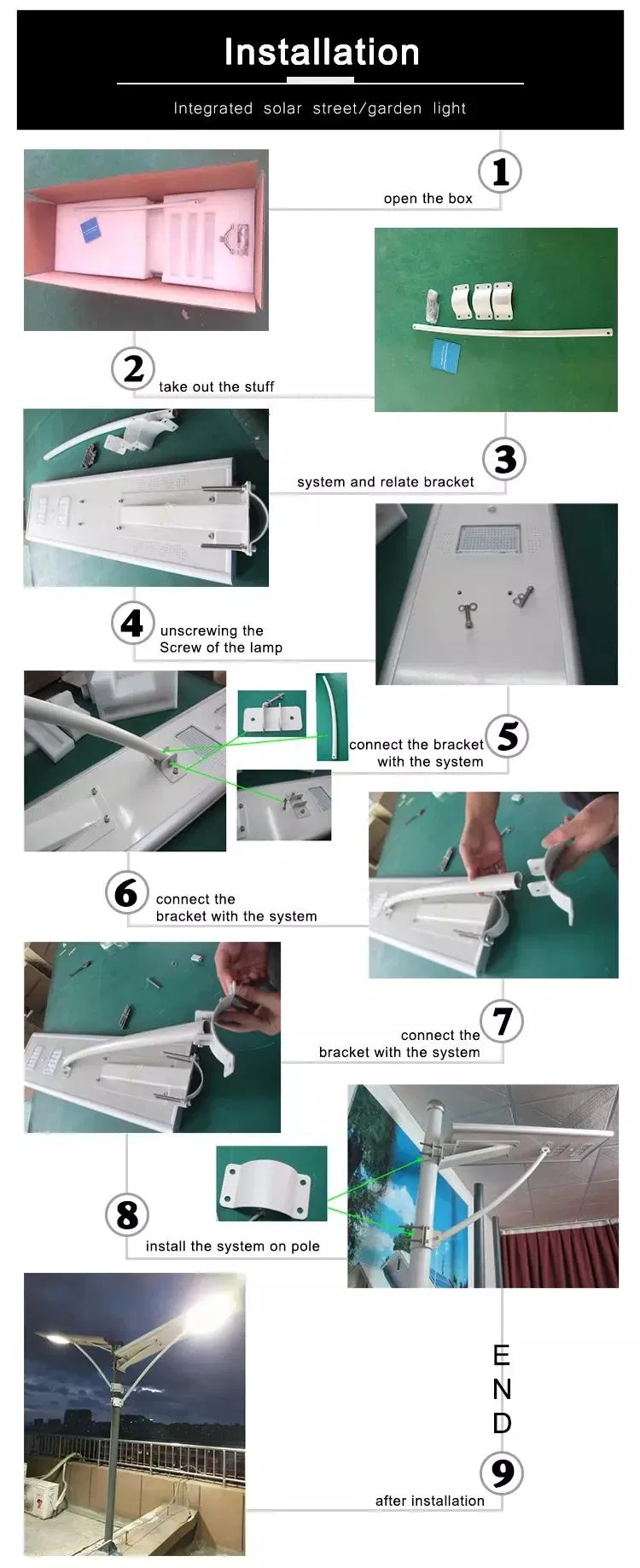 Installation

Integrated solar street/garden light

1 open the box

2 take out the stuff

3 system and relate bracket

4 unscrewing the Screw of the lamp

5 connect the bracket with the system

6 connect the bracket with the system

7 connect the bracket with the system

8 install the system on pole

END

9 after installation