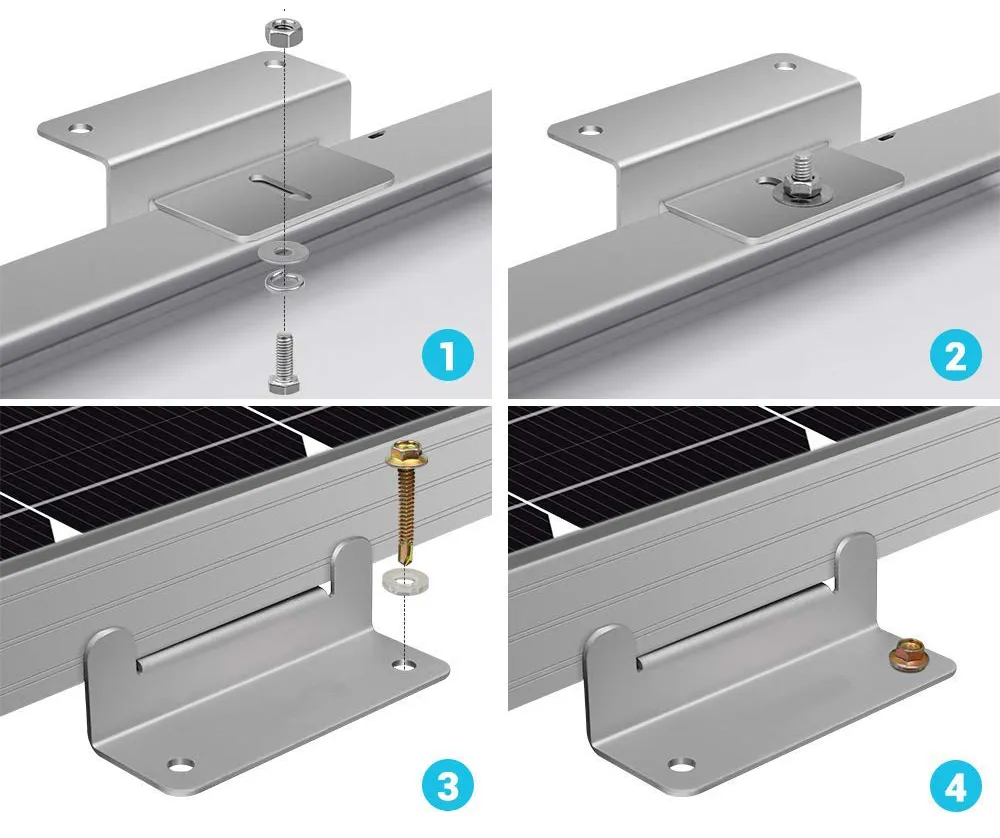 1

2

3

4