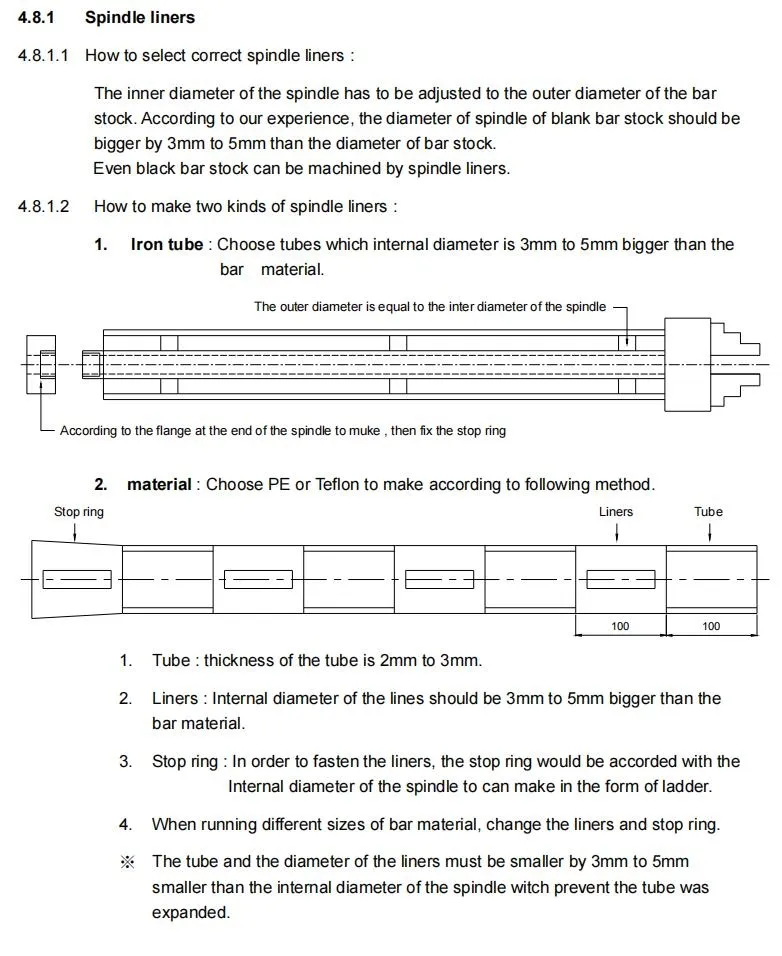 4.8.1 Spindle liners

4.8.1.1 How to select correct spindle liners :

The inner diameter of the spindle has to be adjusted to the outer diameter of the bar stock. According to our experience, the diameter of spindle of blank bar stock should be bigger by 3mm to 5mm than the diameter of bar stock.
Even black bar stock can be machined by spindle liners.

4.8.1.2 How to make two kinds of spindle liners :

1. Iron tube : Choose tubes which internal diameter is 3mm to 5mm bigger than the bar material.

The outer diameter is equal to the inter diameter of the spindle

According to the flange at the end of the spindle to muke , then fix the stop ring

2. material : Choose PE or Teflon to make according to following method.

Stop ring

Liners

Tube

100

100

1. Tube : thickness of the tube is 2mm to 3mm.

2. Liners : Internal diameter of the lines should be 3mm to 5mm bigger than the bar material.

3. Stop ring : In order to fasten the liners, the stop ring would be accorded with the Internal diameter of the spindle to can make in the form of ladder.

4. When running different sizes of bar material, change the liners and stop ring.

※ The tube and the diameter of the liners must be smaller by 3mm to 5mm smaller than the internal diameter of the spindle witch prevent the tube was expanded.