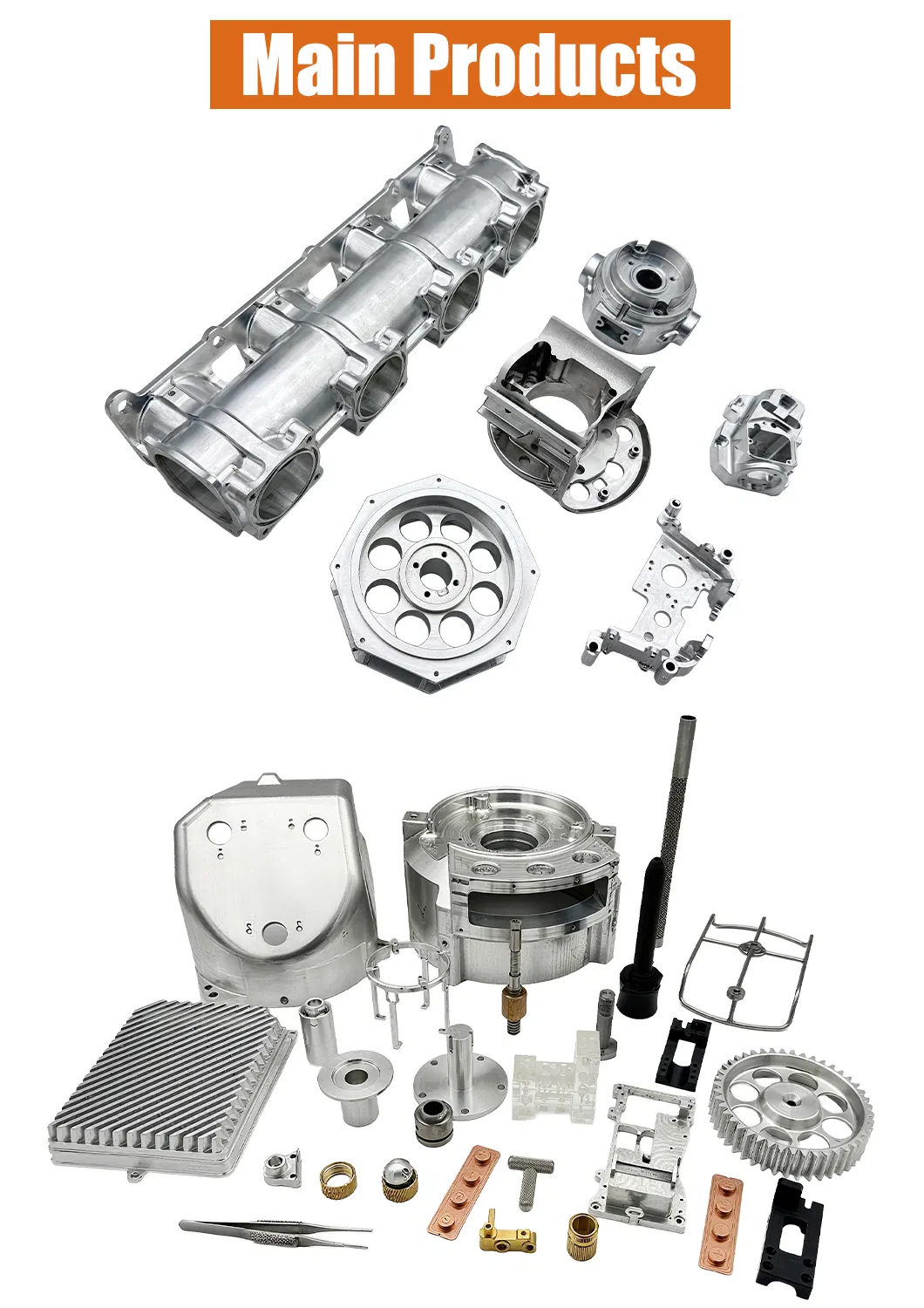 Main Products